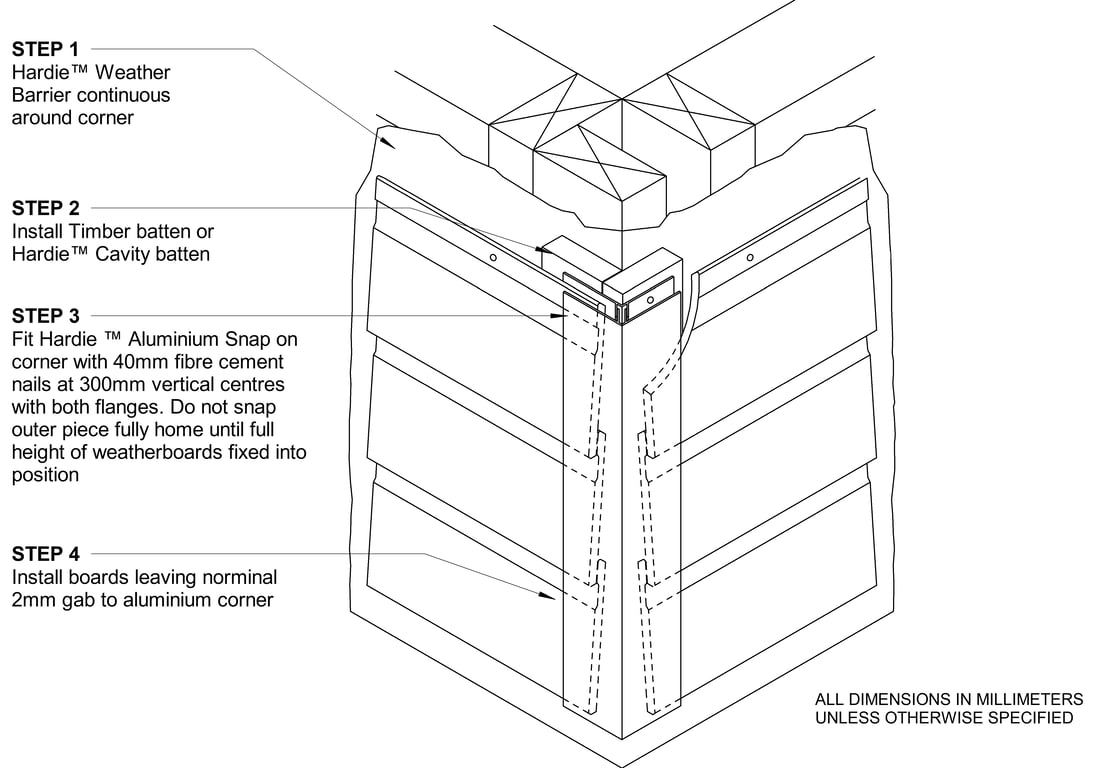 STEP 1
Hardie™ Weather Barrier continuous around corner

STEP 2
Install Timber batten or Hardie™ Cavity batten

STEP 3
Fit Hardie ™ Aluminium Snap on corner with 40mm fibre cement nails at 300mm vertical centres with both flanges. Do not snap outer piece fully home until full height of weatherboards fixed into position

STEP 4
Install boards leaving norminal 2mm gab to aluminium corner

ALL DIMENSIONS IN MILLIMETERS UNLESS OTHERWISE SPECIFIED