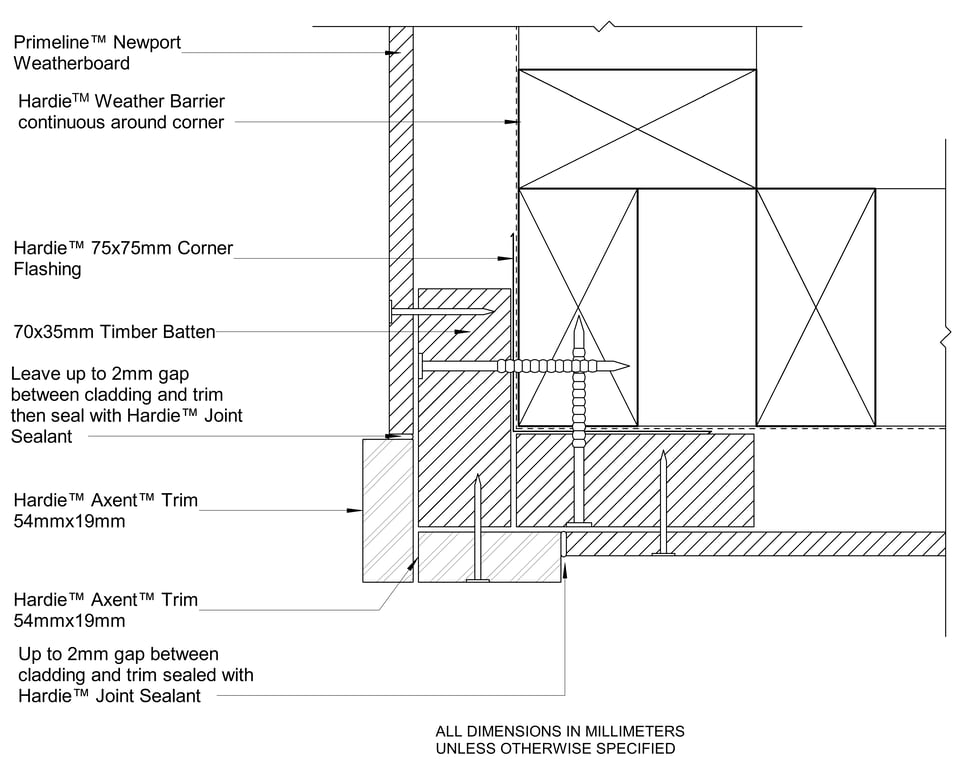 Primeline™ Newport Weatherboard

Hardie™ Weather Barrier continuous around corner

Hardie™ 75x75mm Corner Flashing

70x35mm Timber Batten

Leave up to 2mm gap between cladding and trim then seal with Hardie™ Joint Sealant

Hardie™ Axent™ Trim 54mmx19mm

Hardie™ Axent™ Trim 54mmx19mm

Up to 2mm gap between cladding and trim sealed with Hardie™ Joint Sealant

ALL DIMENSIONS IN MILLIMETERS UNLESS OTHERWISE SPECIFIED