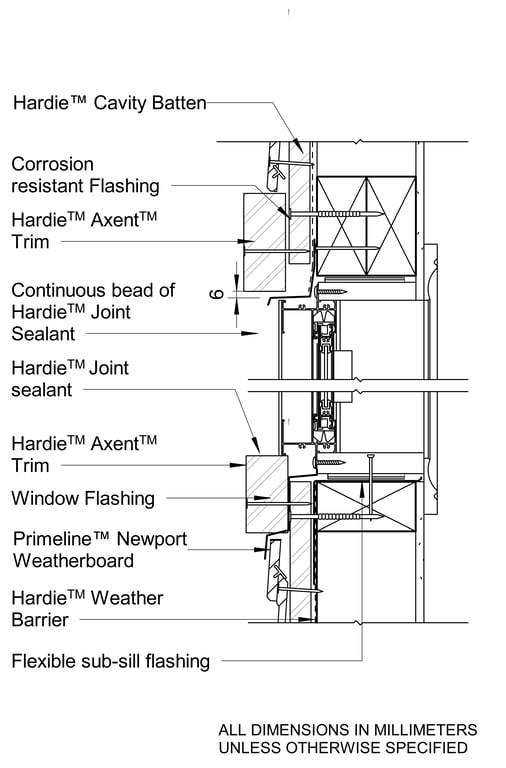 Hardie™ Cavity Batten

Corrosion resistant Flashing

Hardie™ Axent™ Trim

6

Continuous bead of Hardie™ Joint Sealant

Hardie™ Joint sealant

Hardie™ Axent™ Trim

Window Flashing

Primeline™ Newport Weatherboard

Hardie™ Weather Barrier

Flexible sub-sill flashing

ALL DIMENSIONS IN MILLIMETERS UNLESS OTHERWISE SPECIFIED