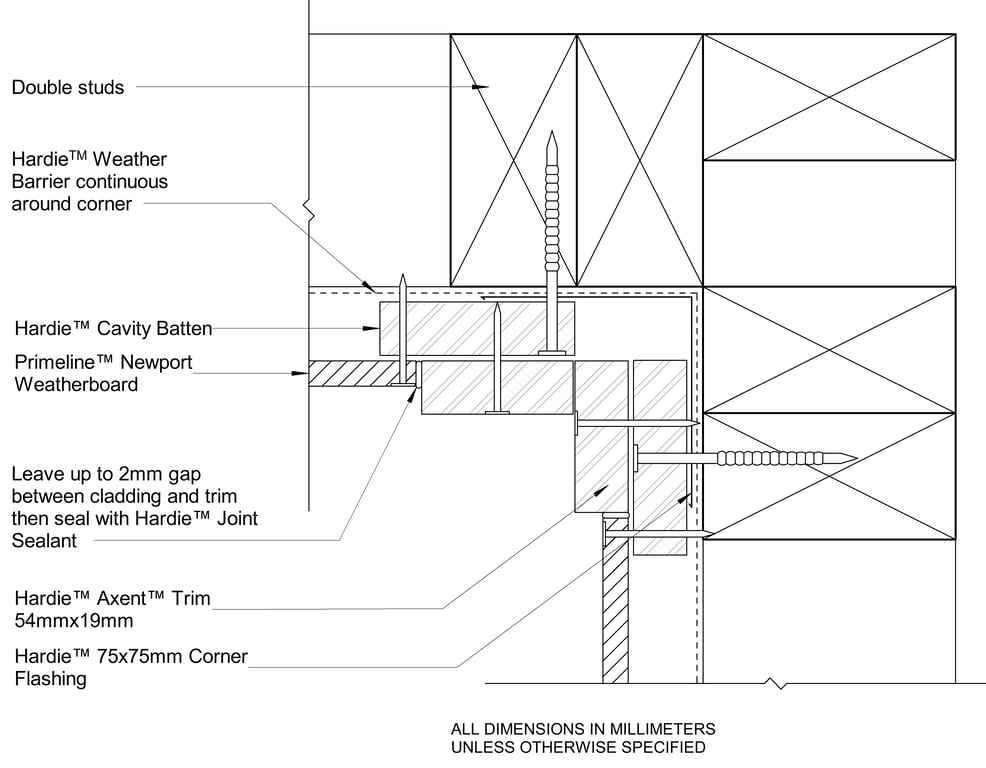 Double studs

Hardie™ Weather Barrier continuous around corner

Hardie™ Cavity Batten

Primeline™ Newport Weatherboard

Leave up to 2mm gap between cladding and trim then seal with Hardie™ Joint Sealant

Hardie™ Axent™ Trim 54mmx19mm

Hardie™ 75x75mm Corner Flashing

ALL DIMENSIONS IN MILLIMETERS UNLESS OTHERWISE SPECIFIED