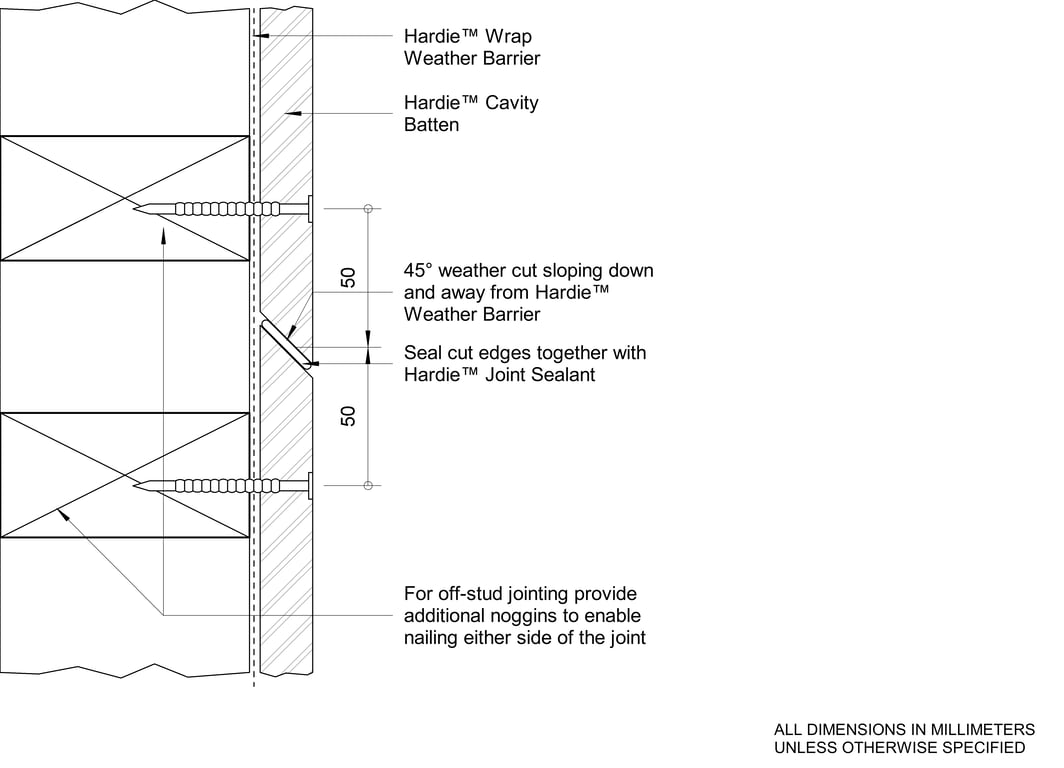 Hardie™ Wrap
Weather Barrier

Hardie™ Cavity
Batten

50

45° weather cut sloping down
and away from Hardie™
Weather Barrier

Seal cut edges together with
Hardie™ Joint Sealant

50

For off-stud jointing provide
additional noggins to enable
nailing either side of the joint

ALL DIMENSIONS IN MILLIMETERS
UNLESS OTHERWISE SPECIFIED