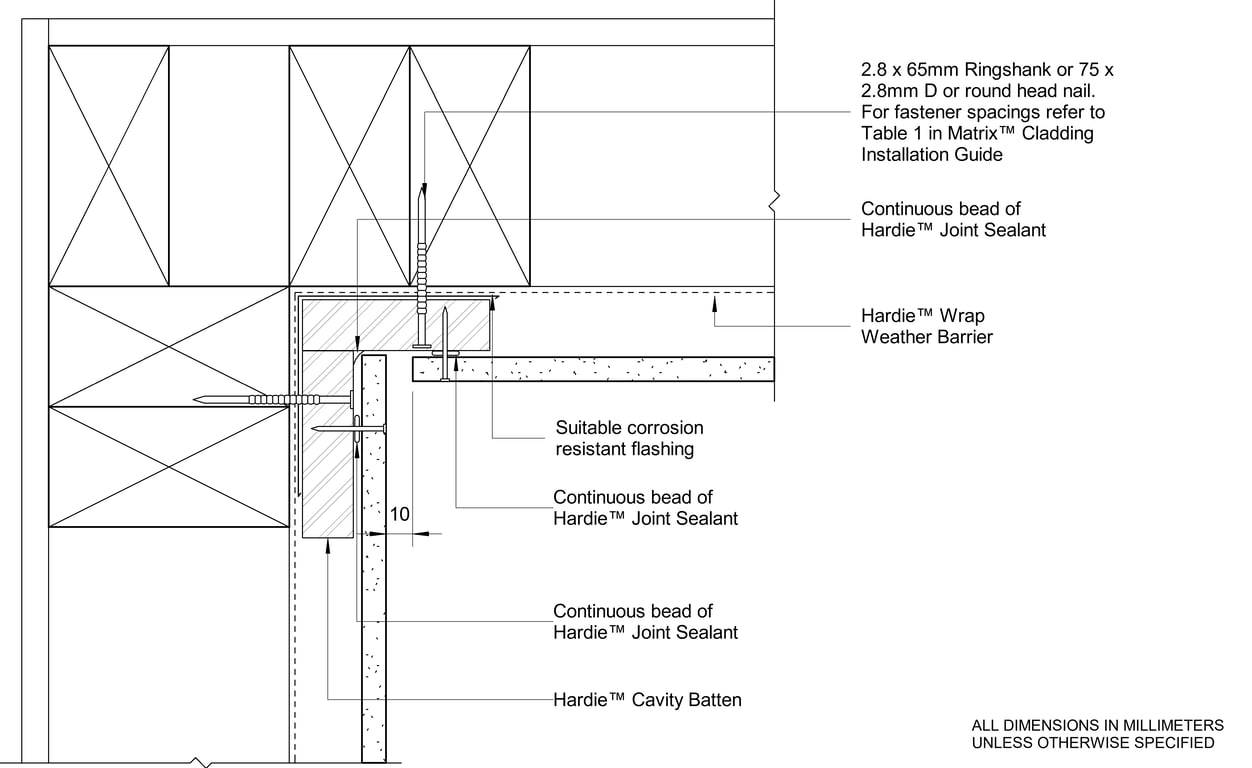 2.8 x 65mm Ringshank or 75 x 2.8mm D or round head nail. For fastener spacings refer to Table 1 in Matrix™ Cladding Installation Guide

Continuous bead of Hardie™ Joint Sealant

Hardie™ Wrap Weather Barrier

Suitable corrosion resistant flashing

Continuous bead of Hardie™ Joint Sealant

10

Continuous bead of Hardie™ Joint Sealant

Hardie™ Cavity Batten

ALL DIMENSIONS IN MILLIMETERS UNLESS OTHERWISE SPECIFIED