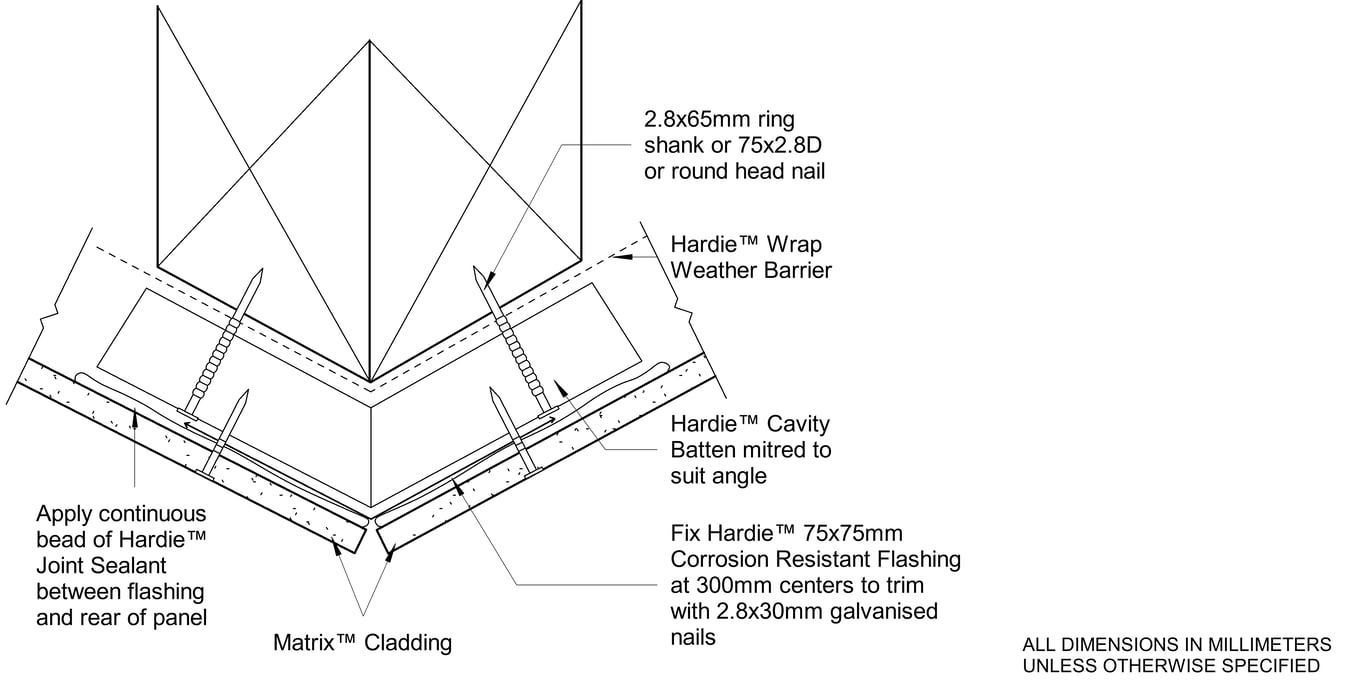 2.8x65mm ring shank or 75x2.8D or round head nail

Hardie™ Wrap Weather Barrier

Hardie™ Cavity Batten mitred to suit angle

Apply continuous bead of Hardie™ Joint Sealant between flashing and rear of panel

Fix Hardie™ 75x75mm Corrosion Resistant Flashing at 300mm centers to trim with 2.8x30mm galvanised nails

Matrix™ Cladding

ALL DIMENSIONS IN MILLIMETERS UNLESS OTHERWISE SPECIFIED