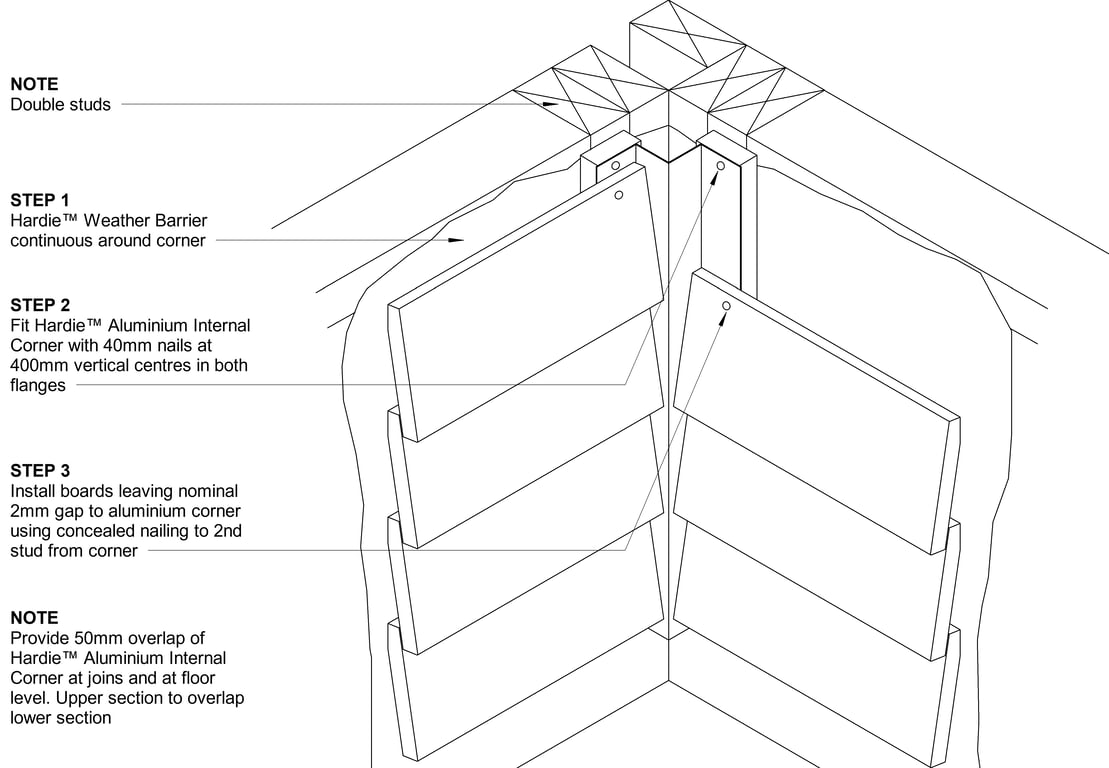 NOTE
Double studs

STEP 1
Hardie™ Weather Barrier continuous around corner

STEP 2
Fit Hardie™ Aluminium Internal Corner with 40mm nails at 400mm vertical centres in both flanges

STEP 3
Install boards leaving nominal 2mm gap to aluminium corner using concealed nailing to 2nd stud from corner

NOTE
Provide 50mm overlap of Hardie™ Aluminium Internal Corner at joins and at floor level. Upper section to overlap lower section