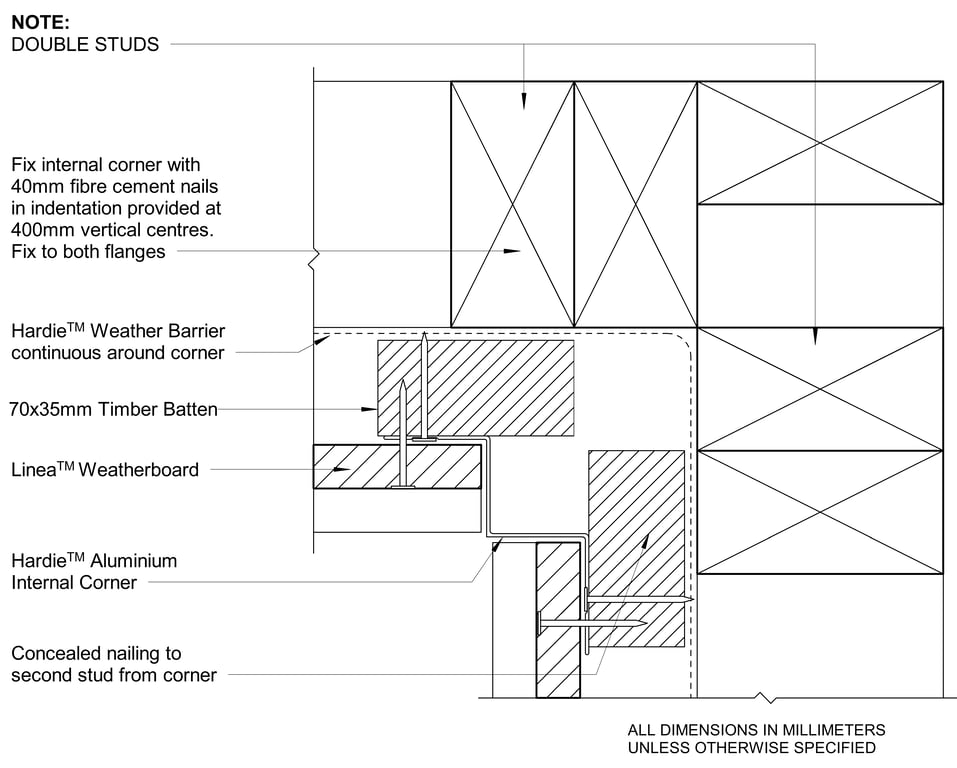 NOTE:
DOUBLE STUDS

Fix internal corner with 40mm fibre cement nails in indentation provided at 400mm vertical centres. Fix to both flanges

Hardie$^{TM}$ Weather Barrier continuous around corner

70x35mm Timber Batten

Linea$^{TM}$ Weatherboard

Hardie$^{TM}$ Aluminium Internal Corner

Concealed nailing to second stud from corner

ALL DIMENSIONS IN MILLIMETERS UNLESS OTHERWISE SPECIFIED