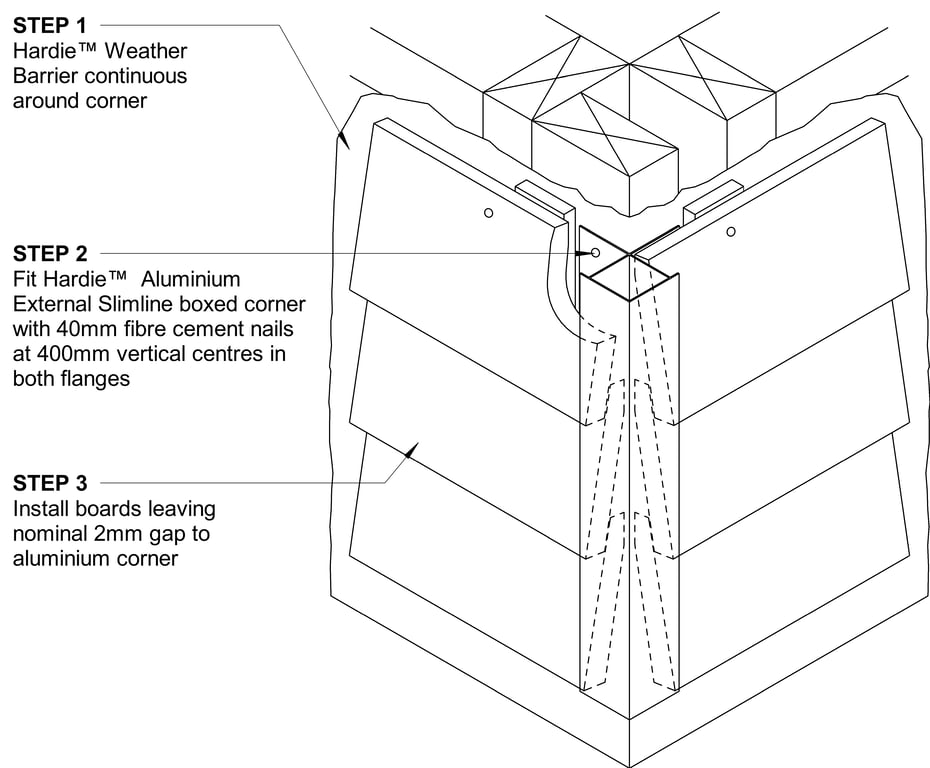 STEP 1
Hardie™ Weather Barrier continuous around corner

STEP 2
Fit Hardie™ Aluminium External Slimline boxed corner with 40mm fibre cement nails at 400mm vertical centres in both flanges

STEP 3
Install boards leaving nominal 2mm gap to aluminium corner