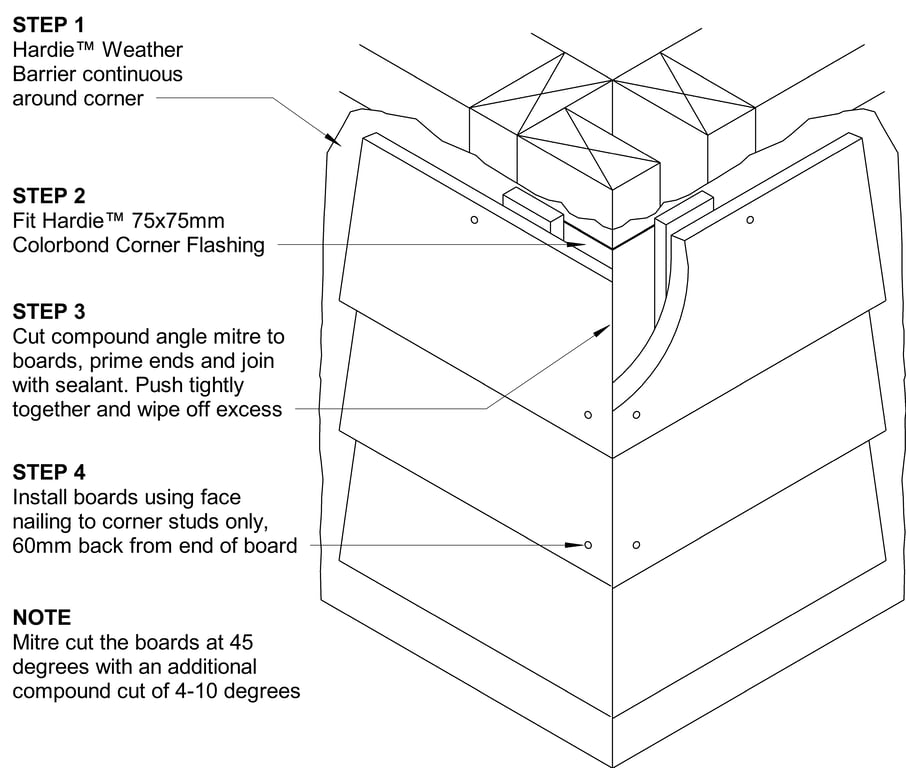 STEP 1
Hardie™ Weather Barrier continuous around corner

STEP 2
Fit Hardie™ 75x75mm Colorbond Corner Flashing

STEP 3
Cut compound angle mitre to boards, prime ends and join with sealant. Push tightly together and wipe off excess

STEP 4
Install boards using face nailing to corner studs only, 60mm back from end of board

NOTE
Mitre cut the boards at 45 degrees with an additional compound cut of 4-10 degrees