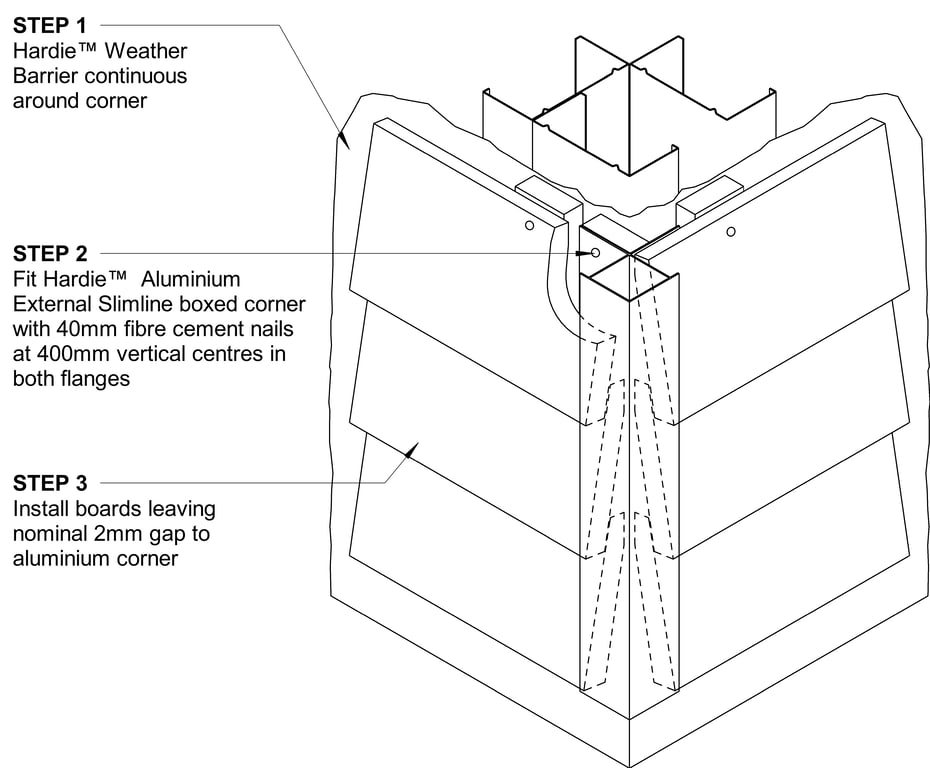 STEP 1
Hardie™ Weather Barrier continuous around corner

STEP 2
Fit Hardie™ Aluminium External Slimline boxed corner with 40mm fibre cement nails at 400mm vertical centres in both flanges

STEP 3
Install boards leaving nominal 2mm gap to aluminium corner