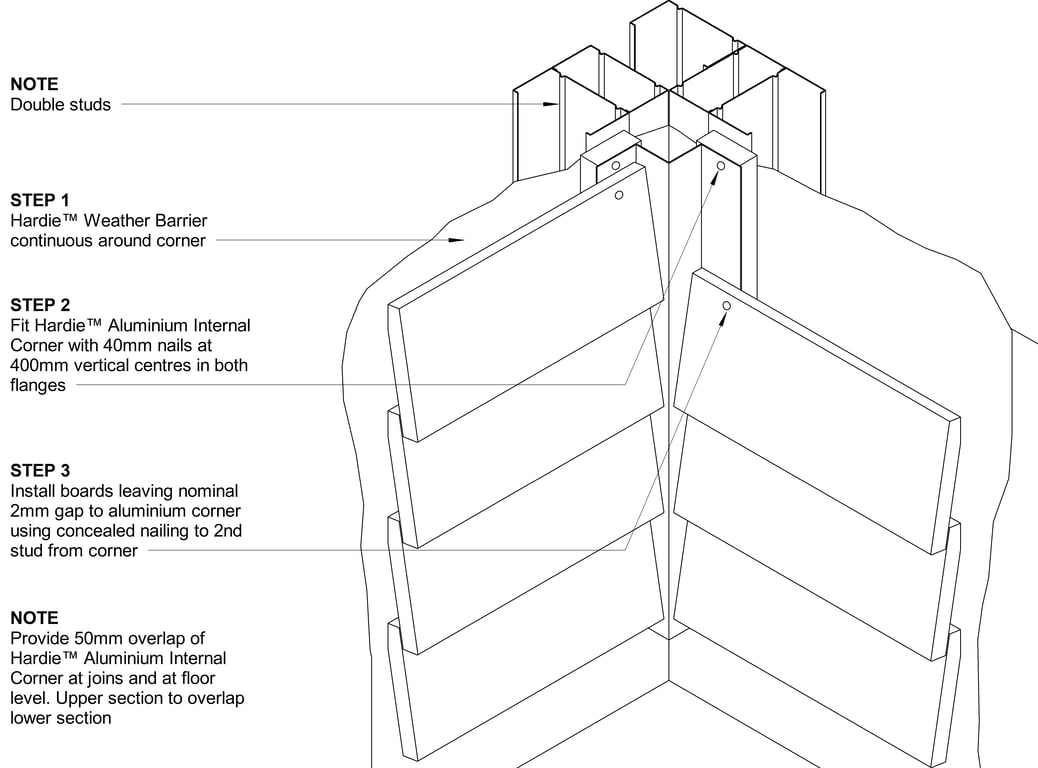 NOTE
Double studs

STEP 1
Hardie™ Weather Barrier continuous around corner

STEP 2
Fit Hardie™ Aluminium Internal Corner with 40mm nails at 400mm vertical centres in both flanges

STEP 3
Install boards leaving nominal 2mm gap to aluminium corner using concealed nailing to 2nd stud from corner

NOTE
Provide 50mm overlap of Hardie™ Aluminium Internal Corner at joins and at floor level. Upper section to overlap lower section