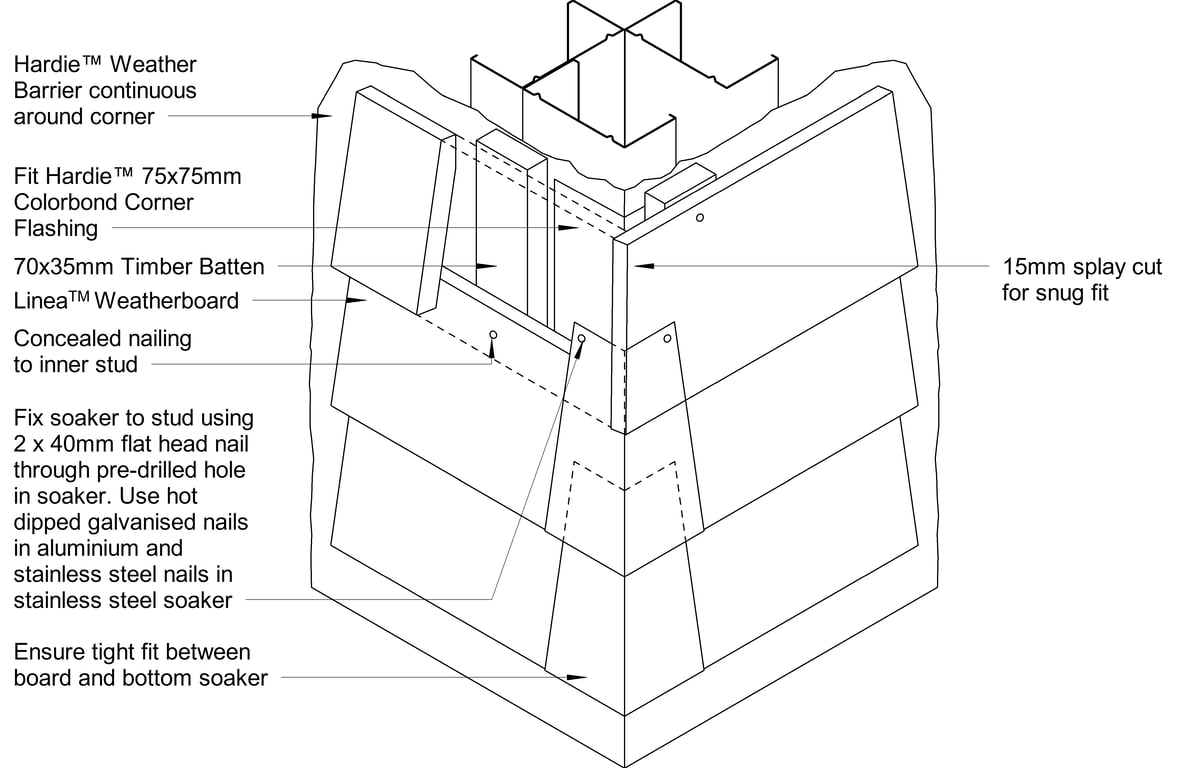 Hardie™ Weather Barrier continuous around corner

Fit Hardie™ 75x75mm Colorbond Corner Flashing

70x35mm Timber Batten

Linea™ Weatherboard

Concealed nailing to inner stud

Fix soaker to stud using 2 x 40mm flat head nail through pre-drilled hole in soaker. Use hot dipped galvanised nails in aluminium and stainless steel nails in stainless steel soaker

Ensure tight fit between board and bottom soaker

15mm splay cut for snug fit