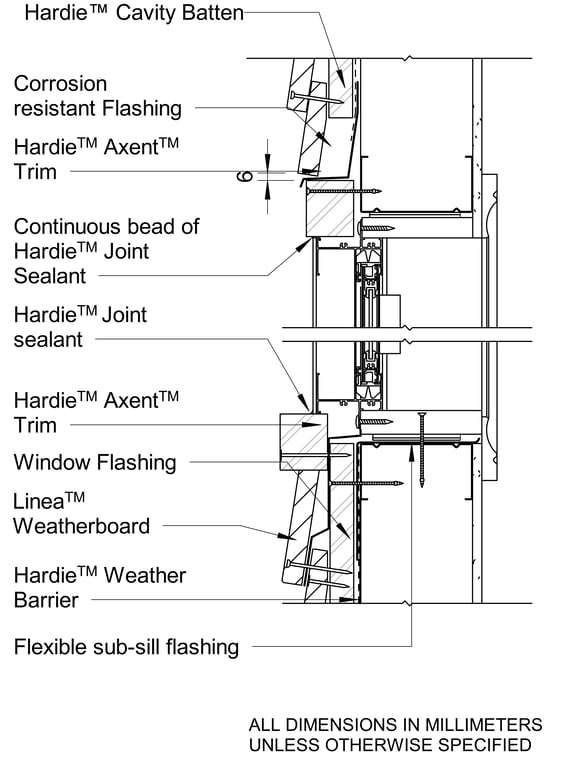 Hardie™ Cavity Batten

Corrosion resistant Flashing

Hardie™ Axent™ Trim

6

Continuous bead of Hardie™ Joint Sealant

Hardie™ Joint sealant

Hardie™ Axent™ Trim

Window Flashing

Linea™ Weatherboard

Hardie™ Weather Barrier

Flexible sub-sill flashing

ALL DIMENSIONS IN MILLIMETERS UNLESS OTHERWISE SPECIFIED