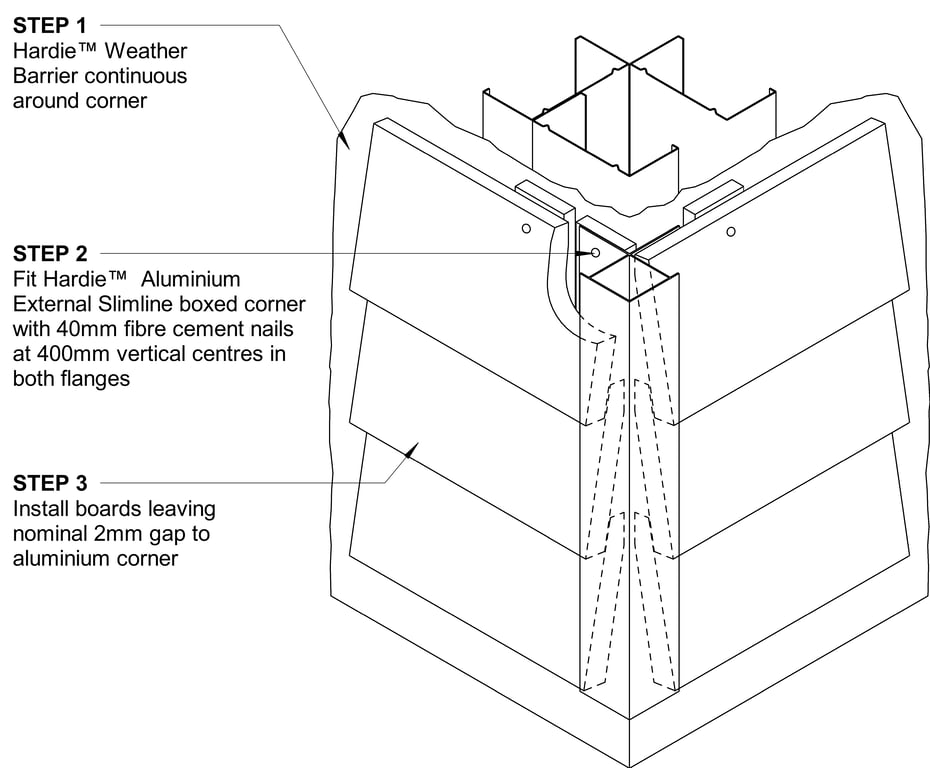 STEP 1
Hardie™ Weather Barrier continuous around corner

STEP 2
Fit Hardie™ Aluminium External Slimline boxed corner with 40mm fibre cement nails at 400mm vertical centres in both flanges

STEP 3
Install boards leaving nominal 2mm gap to aluminium corner