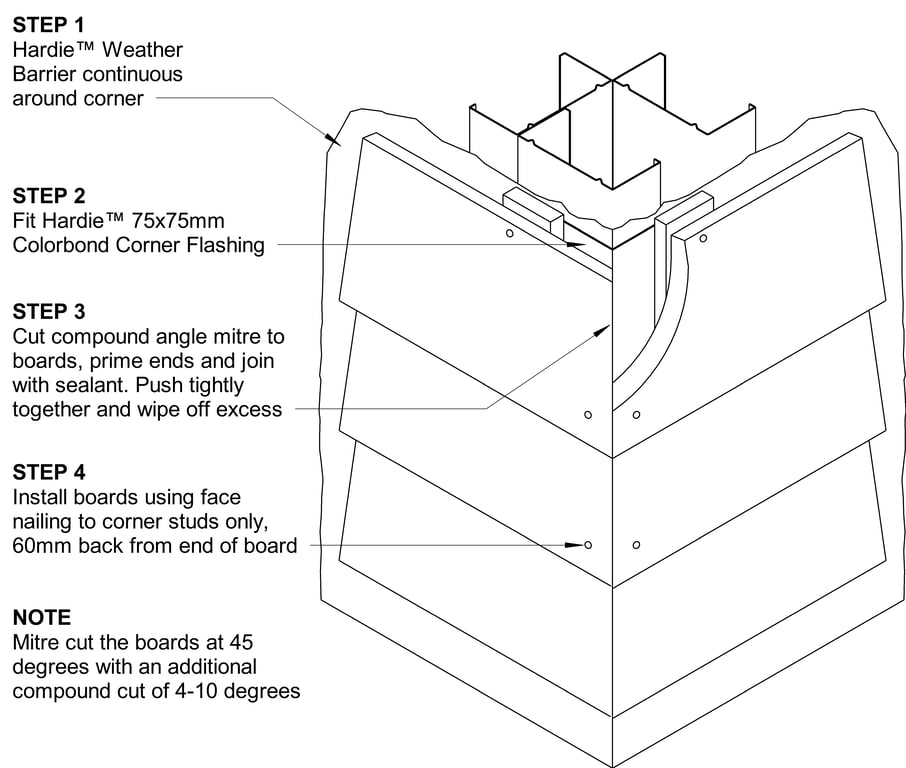 STEP 1
Hardie™ Weather Barrier continuous around corner

STEP 2
Fit Hardie™ 75x75mm Colorbond Corner Flashing

STEP 3
Cut compound angle mitre to boards, prime ends and join with sealant. Push tightly together and wipe off excess

STEP 4
Install boards using face nailing to corner studs only, 60mm back from end of board

NOTE
Mitre cut the boards at 45 degrees with an additional compound cut of 4-10 degrees