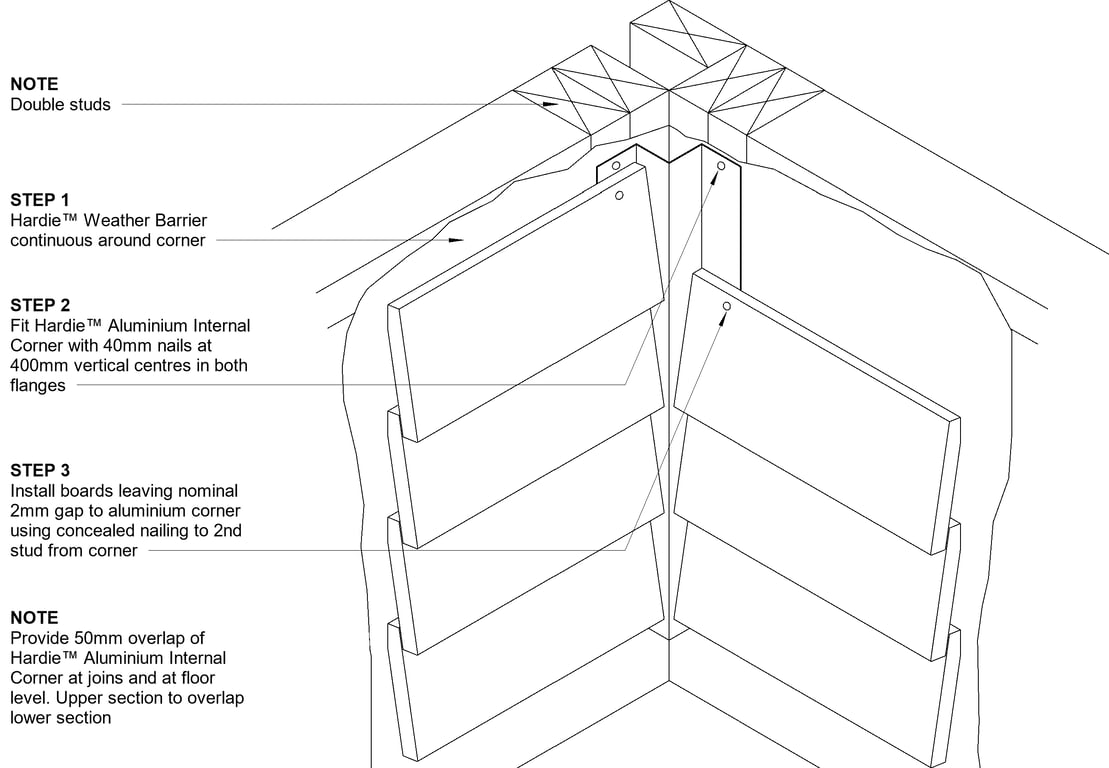 NOTE
Double studs

STEP 1
Hardie™ Weather Barrier continuous around corner

STEP 2
Fit Hardie™ Aluminium Internal Corner with 40mm nails at 400mm vertical centres in both flanges

STEP 3
Install boards leaving nominal 2mm gap to aluminium corner using concealed nailing to 2nd stud from corner

NOTE
Provide 50mm overlap of Hardie™ Aluminium Internal Corner at joins and at floor level. Upper section to overlap lower section