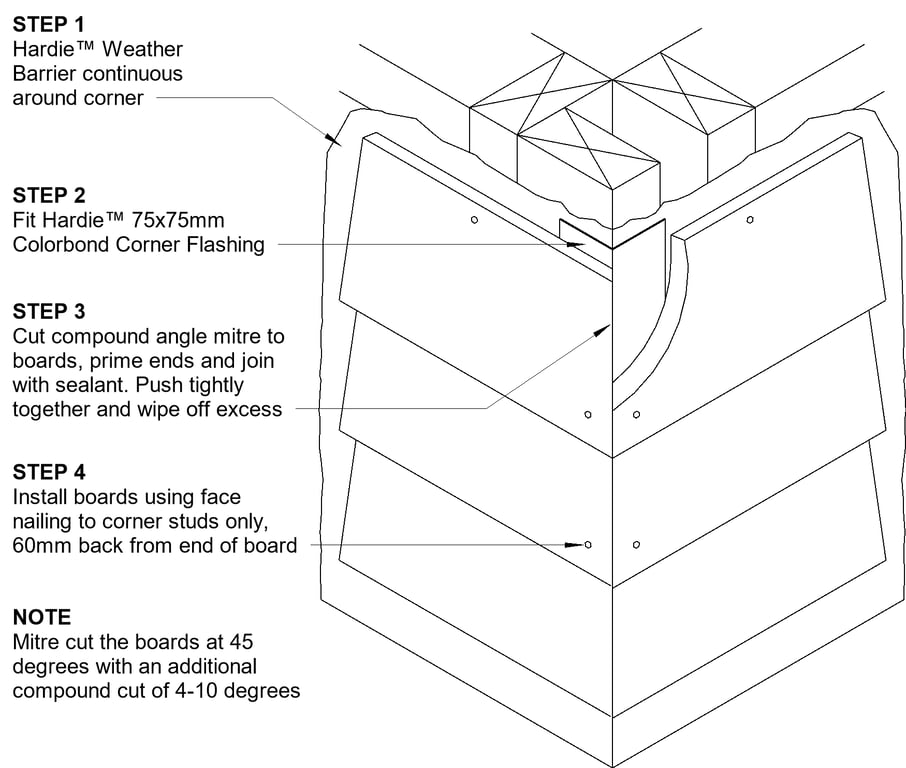 STEP 1
Hardie™ Weather Barrier continuous around corner

STEP 2
Fit Hardie™ 75x75mm Colorbond Corner Flashing

STEP 3
Cut compound angle mitre to boards, prime ends and join with sealant. Push tightly together and wipe off excess

STEP 4
Install boards using face nailing to corner studs only, 60mm back from end of board

NOTE
Mitre cut the boards at 45 degrees with an additional compound cut of 4-10 degrees