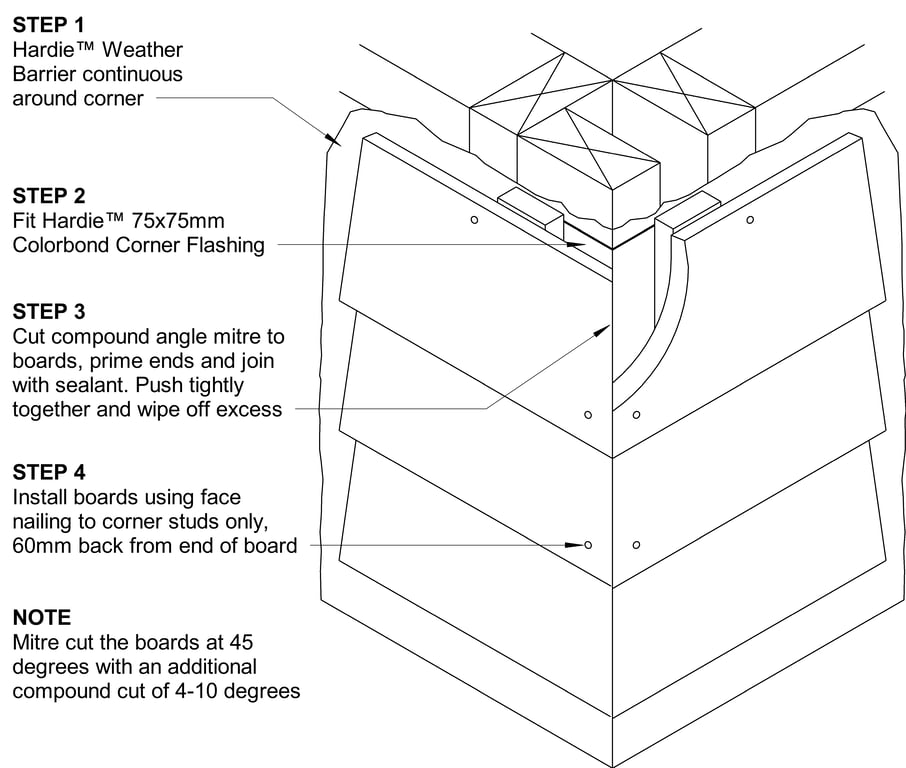 STEP 1
Hardie™ Weather Barrier continuous around corner

STEP 2
Fit Hardie™ 75x75mm Colorbond Corner Flashing

STEP 3
Cut compound angle mitre to boards, prime ends and join with sealant. Push tightly together and wipe off excess

STEP 4
Install boards using face nailing to corner studs only, 60mm back from end of board

NOTE
Mitre cut the boards at 45 degrees with an additional compound cut of 4-10 degrees