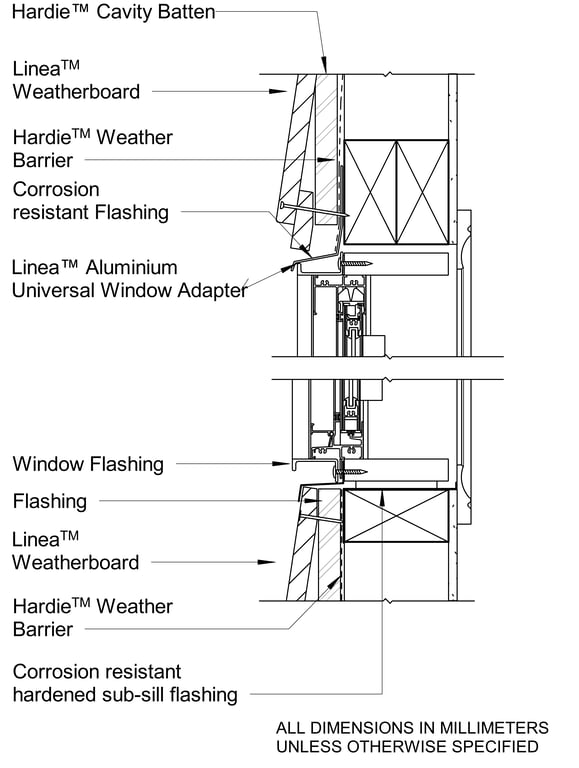 Hardie™ Cavity Batten

Linea™ Weatherboard

Hardie™ Weather Barrier

Corrosion resistant Flashing

Linea™ Aluminium Universal Window Adapter

Window Flashing

Flashing

Linea™ Weatherboard

Hardie™ Weather Barrier

Corrosion resistant hardened sub-sill flashing

ALL DIMENSIONS IN MILLIMETERS UNLESS OTHERWISE SPECIFIED