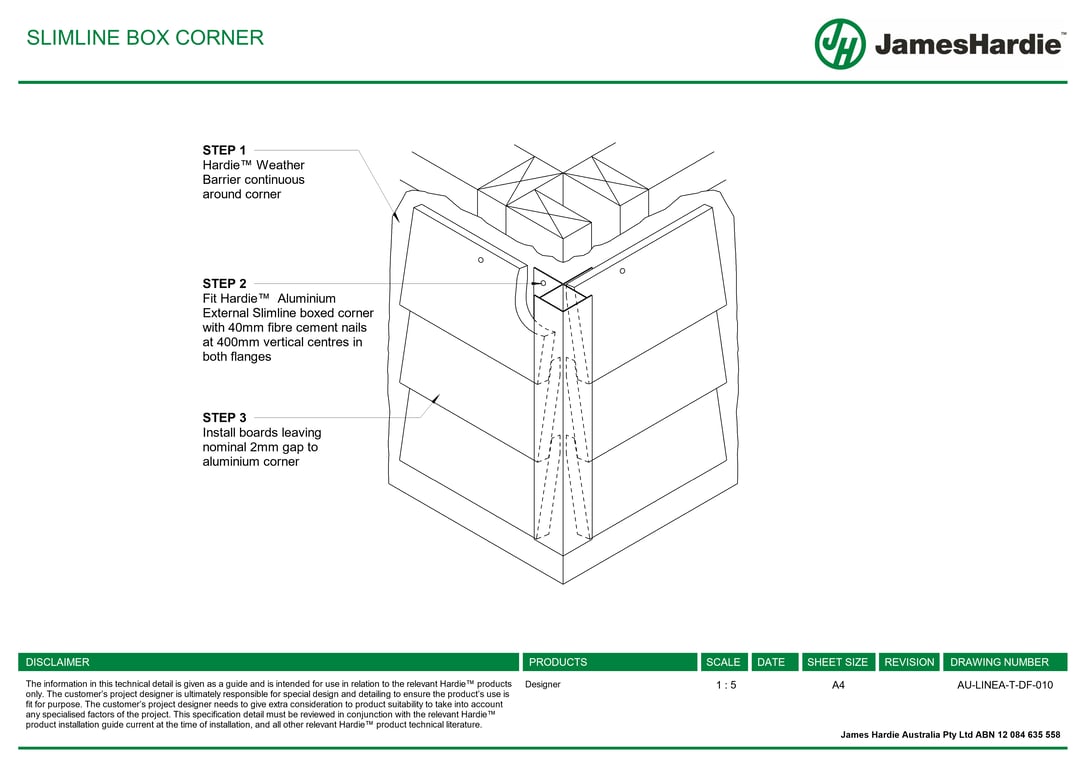 SLIMLINE BOX CORNER

JH JamesHardie™

STEP 1
Hardie™ Weather Barrier continuous around corner

STEP 2
Fit Hardie™ Aluminium External Slimline boxed corner with 40mm fibre cement nails at 400mm vertical centres in both flanges

STEP 3
Install boards leaving nominal 2mm gap to aluminium corner

| DISCLAIMER | PRODUCTS | SCALE | DATE | SHEET SIZE | REVISION | DRAWING NUMBER |
|---|---|---|---|---|---|---|
| The information in this technical detail is given as a guide and is intended for use in relation to the relevant Hardie™ products only. The customer's project designer is ultimately responsible for special design and detailing to ensure the product's use is fit for purpose. The customer's project designer needs to give extra consideration to product suitability to take into account any specialised factors of the project. This specification detail must be reviewed in conjunction with the relevant Hardie™ product installation guide current at the time of installation, and all other relevant Hardie™ product technical literature. | Designer | 1 : 5 | | A4 | | AU-LINEA-T-DF-010 |

James Hardie Australia Pty Ltd ABN 12 084 635 558