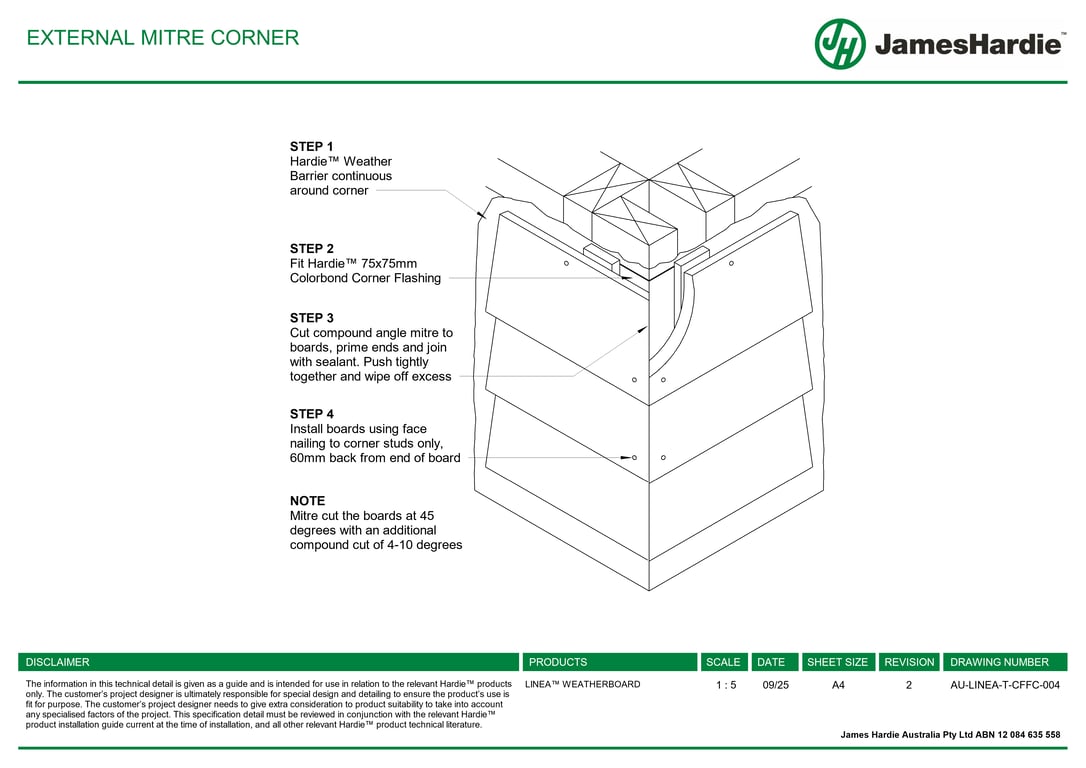 EXTERNAL MITRE CORNER

JH JamesHardie™

STEP 1
Hardie™ Weather Barrier continuous around corner

STEP 2
Fit Hardie™ 75x75mm Colorbond Corner Flashing

STEP 3
Cut compound angle mitre to boards, prime ends and join with sealant. Push tightly together and wipe off excess

STEP 4
Install boards using face nailing to corner studs only, 60mm back from end of board

NOTE
Mitre cut the boards at 45 degrees with an additional compound cut of 4-10 degrees

| DISCLAIMER | PRODUCTS | SCALE | DATE | SHEET SIZE | REVISION | DRAWING NUMBER |
|---|---|---|---|---|---|---|
| The information in this technical detail is given as a guide and is intended for use in relation to the relevant Hardie™ products only. The customer's project designer is ultimately responsible for special design and detailing to ensure the product's use is fit for purpose. The customer's project designer needs to give extra consideration to product suitability to take into account any specialised factors of the project. This specification detail must be reviewed in conjunction with the relevant Hardie™ product installation guide current at the time of installation, and all other relevant Hardie™ product technical literature. | LINEA™ WEATHERBOARD | 1 : 5 | 09/25 | A4 | 2 | AU-LINEA-T-CFFC-004 |

James Hardie Australia Pty Ltd ABN 12 084 635 558