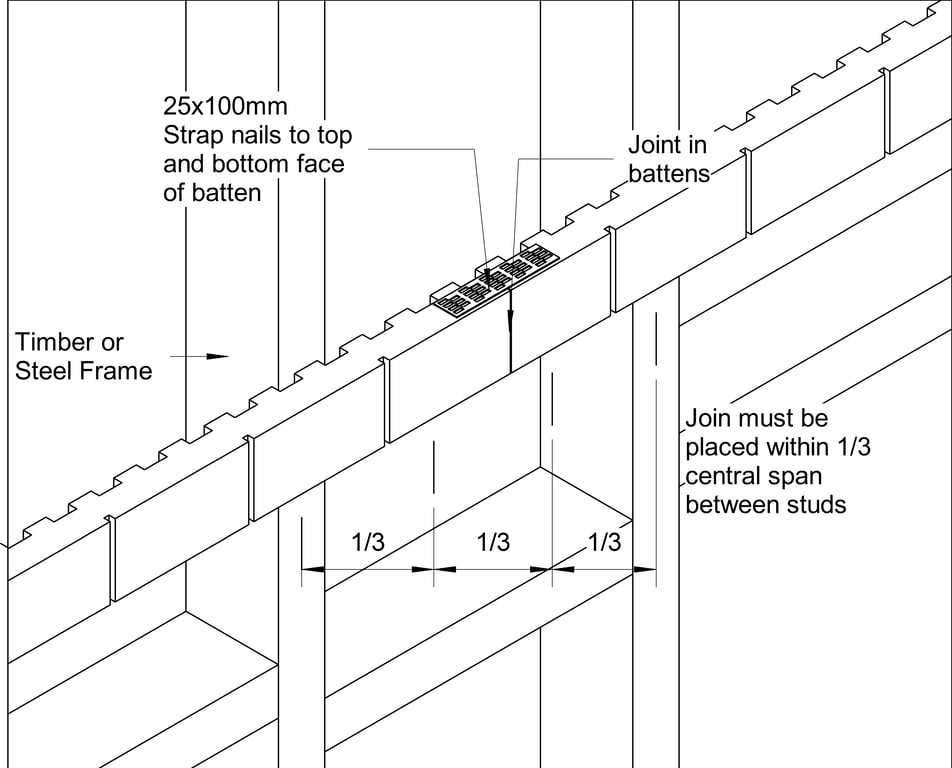 25x100mm
Strap nails to top and bottom face of batten

Joint in battens

Timber or Steel Frame

Join must be placed within 1/3 central span between studs

1/3

1/3

1/3