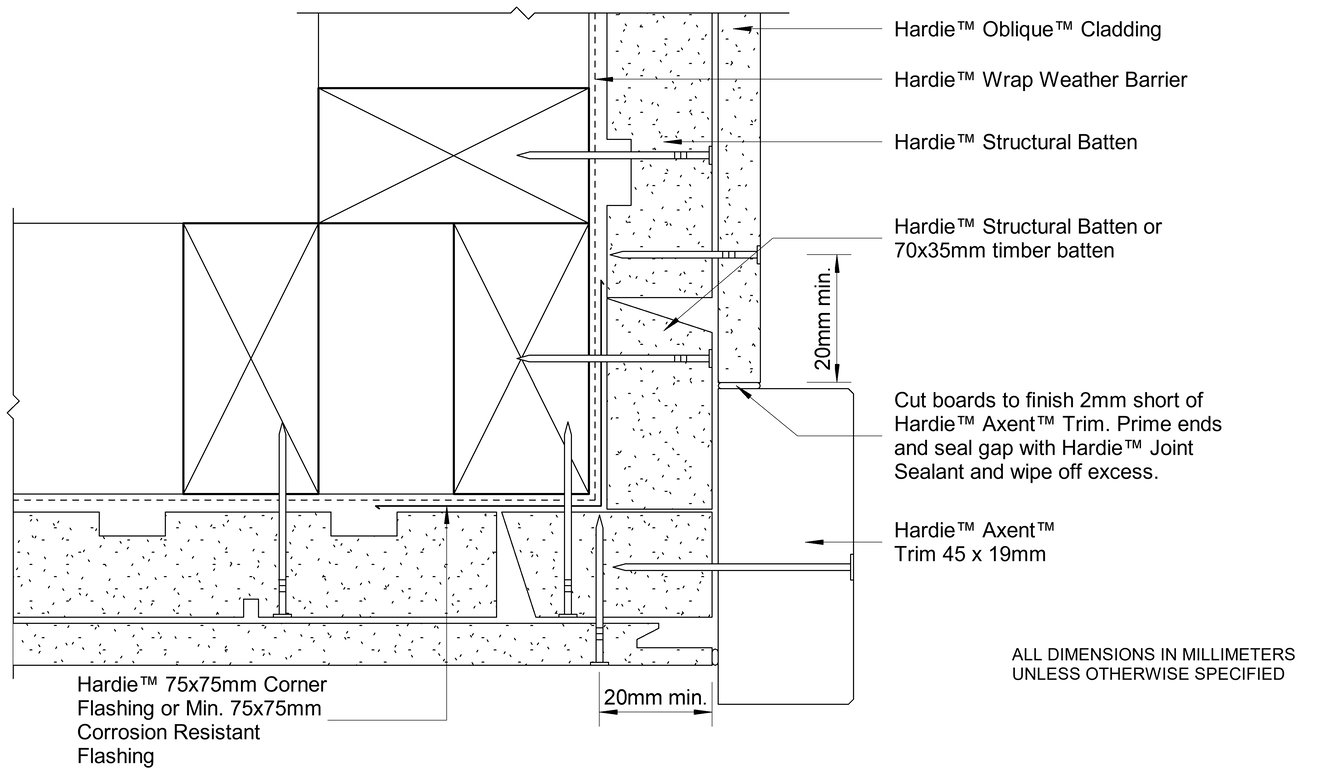 Hardie™ Oblique™ Cladding

Hardie™ Wrap Weather Barrier

Hardie™ Structural Batten

Hardie™ Structural Batten or 70x35mm timber batten

20mm min.

Cut boards to finish 2mm short of Hardie™ Axent™ Trim. Prime ends and seal gap with Hardie™ Joint Sealant and wipe off excess.

Hardie™ Axent™ Trim 45 x 19mm

ALL DIMENSIONS IN MILLIMETERS UNLESS OTHERWISE SPECIFIED

Hardie™ 75x75mm Corner Flashing or Min. 75x75mm Corrosion Resistant Flashing

20mm min.