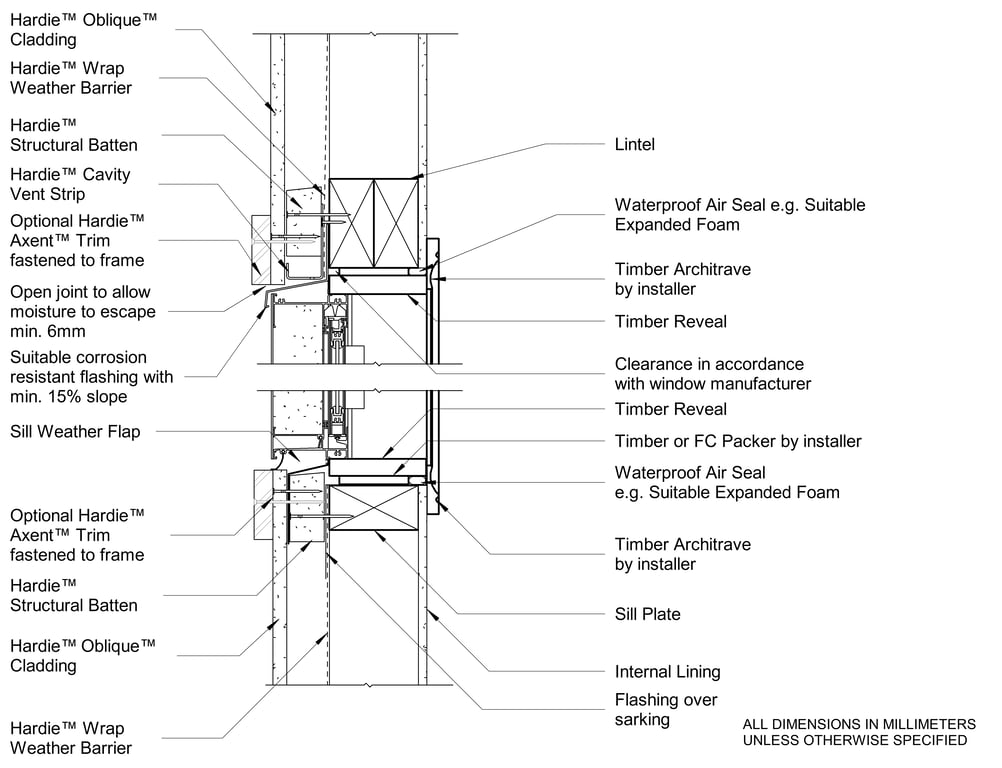 Hardie™ Oblique™ Cladding

Hardie™ Wrap Weather Barrier

Hardie™ Structural Batten

Hardie™ Cavity Vent Strip

Optional Hardie™ Axent™ Trim fastened to frame

Open joint to allow moisture to escape min. 6mm

Suitable corrosion resistant flashing with min. 15% slope

Sill Weather Flap

Optional Hardie™ Axent™ Trim fastened to frame

Hardie™ Structural Batten

Hardie™ Oblique™ Cladding

Hardie™ Wrap Weather Barrier

Lintel

Waterproof Air Seal e.g. Suitable Expanded Foam

Timber Architrave by installer

Timber Reveal

Clearance in accordance with window manufacturer

Timber Reveal

Timber or FC Packer by installer

Waterproof Air Seal e.g. Suitable Expanded Foam

Timber Architrave by installer

Sill Plate

Internal Lining

Flashing over sarking

ALL DIMENSIONS IN MILLIMETERS UNLESS OTHERWISE SPECIFIED