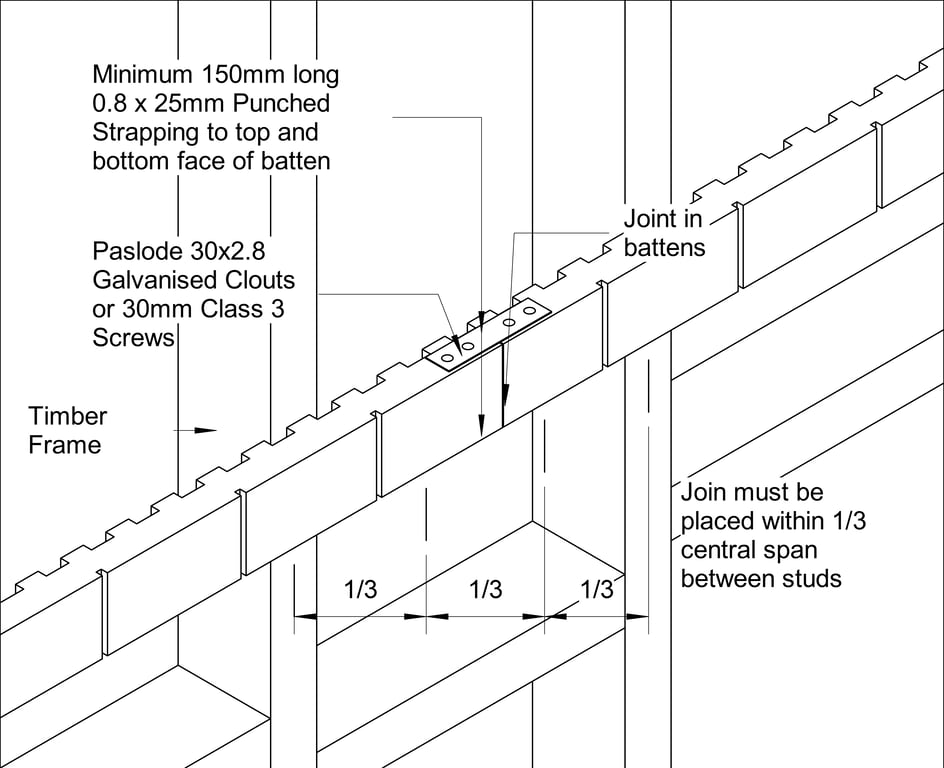 Minimum 150mm long 0.8 x 25mm Punched Strapping to top and bottom face of batten

Joint in battens

Paslode 30x2.8 Galvanised Clouts or 30mm Class 3 Screws

Timber Frame

Join must be placed within 1/3 central span between studs

1/3

1/3

1/3