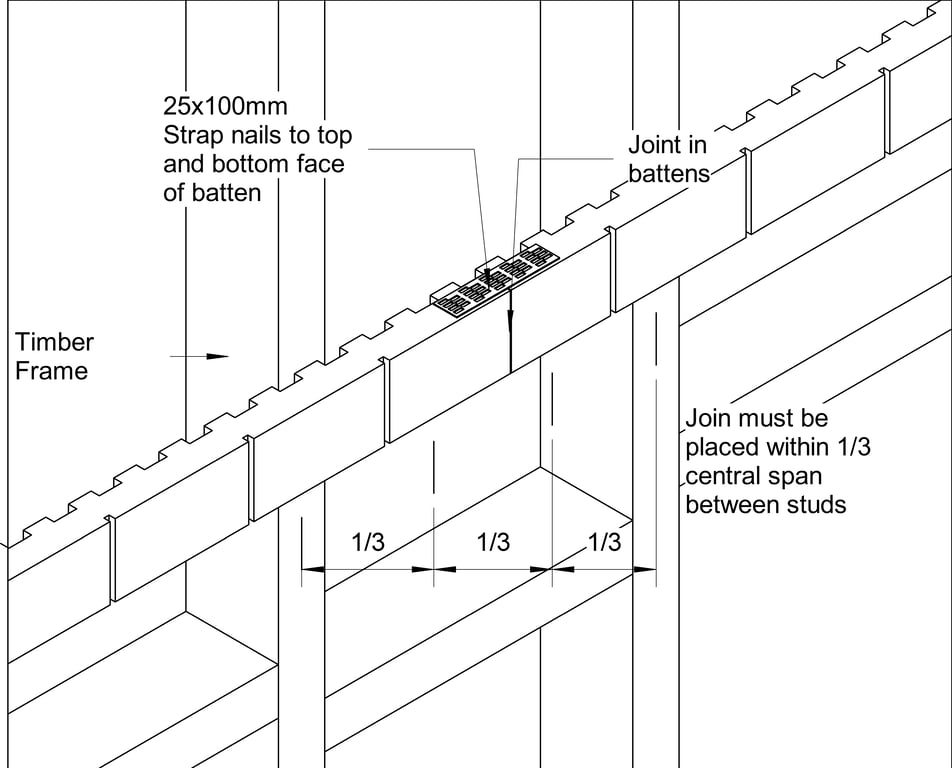 25x100mm
Strap nails to top and bottom face of batten

Joint in battens

Timber Frame

Join must be placed within 1/3 central span between studs

1/3

1/3

1/3