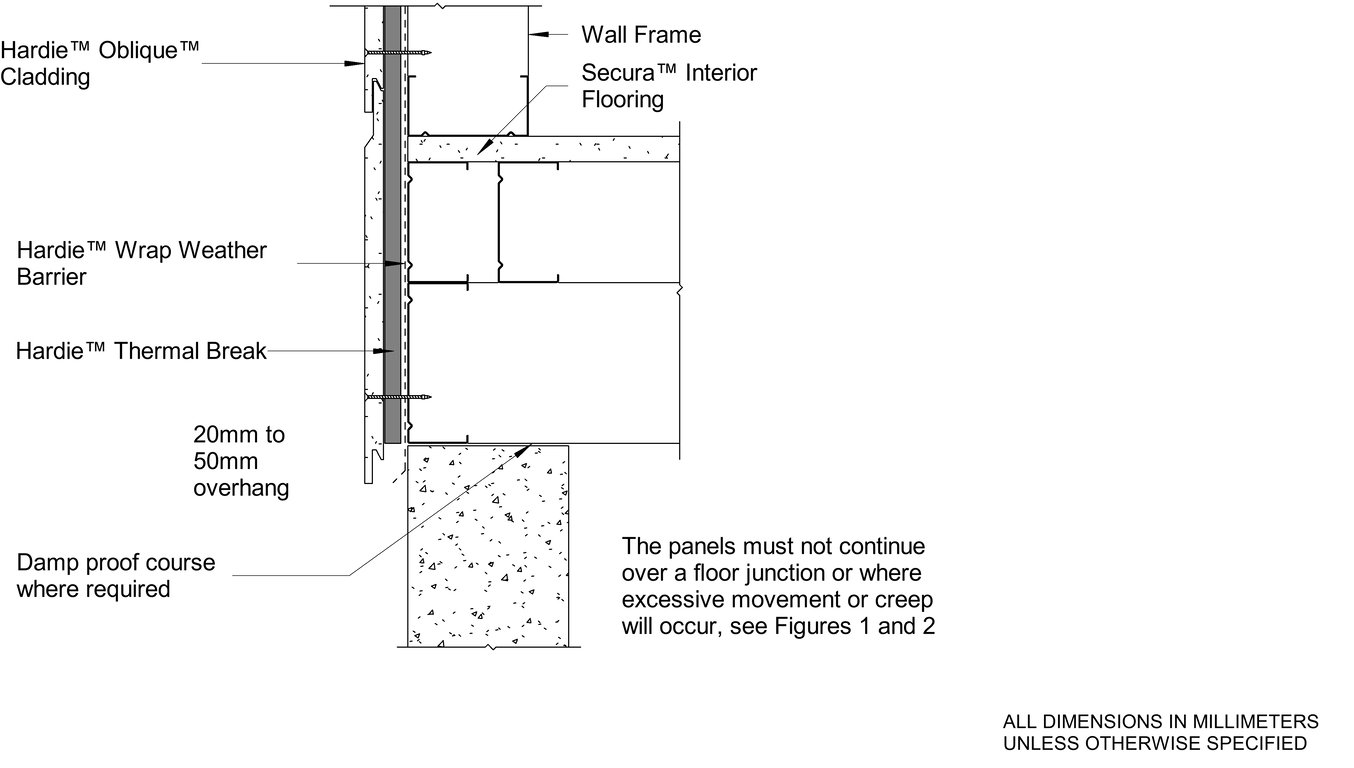 Hardie™ Oblique™
Cladding

Wall Frame

Secura™ Interior
Flooring

Hardie™ Wrap Weather
Barrier

Hardie™ Thermal Break

20mm to
50mm
overhang

Damp proof course
where required

The panels must not continue over a floor junction or where excessive movement or creep will occur, see Figures 1 and 2

ALL DIMENSIONS IN MILLIMETERS
UNLESS OTHERWISE SPECIFIED