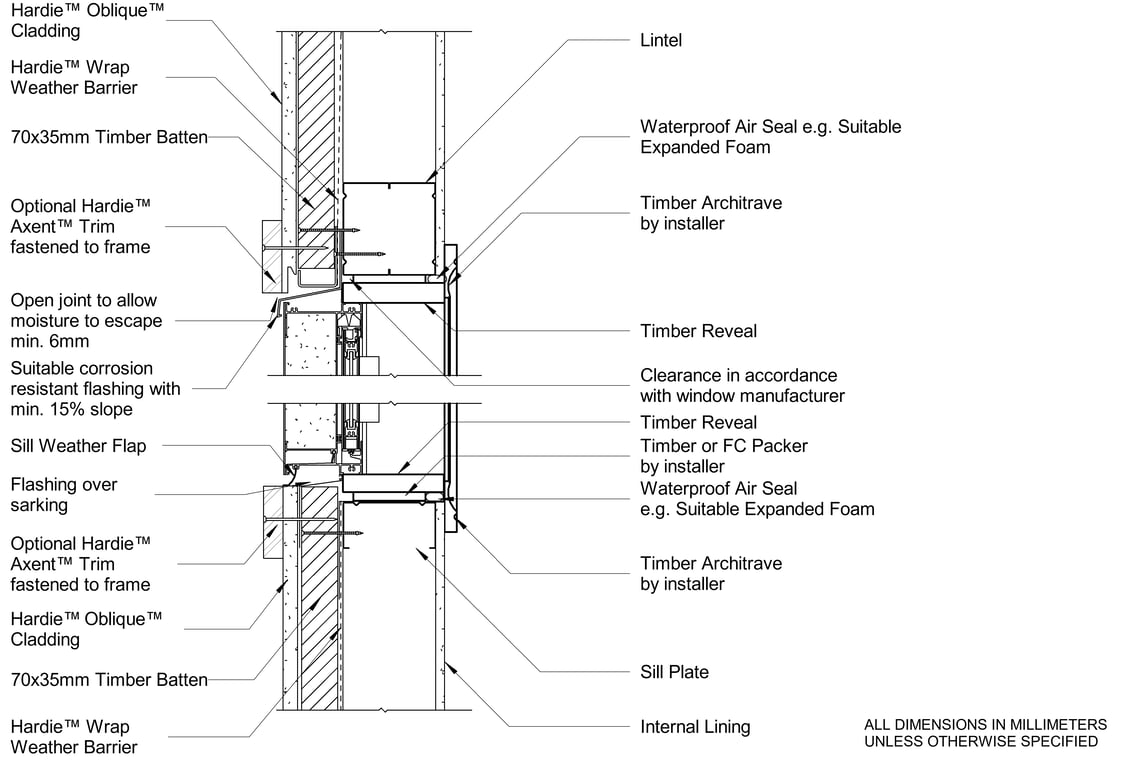 Hardie™ Oblique™ Cladding

Hardie™ Wrap Weather Barrier

70x35mm Timber Batten

Optional Hardie™ Axent™ Trim fastened to frame

Open joint to allow moisture to escape min. 6mm

Suitable corrosion resistant flashing with min. 15% slope

Sill Weather Flap

Flashing over sarking

Optional Hardie™ Axent™ Trim fastened to frame

Hardie™ Oblique™ Cladding

70x35mm Timber Batten

Hardie™ Wrap Weather Barrier

Lintel

Waterproof Air Seal e.g. Suitable Expanded Foam

Timber Architrave by installer

Timber Reveal

Clearance in accordance with window manufacturer

Timber Reveal

Timber or FC Packer by installer

Waterproof Air Seal e.g. Suitable Expanded Foam

Timber Architrave by installer

Sill Plate

Internal Lining

ALL DIMENSIONS IN MILLIMETERS UNLESS OTHERWISE SPECIFIED