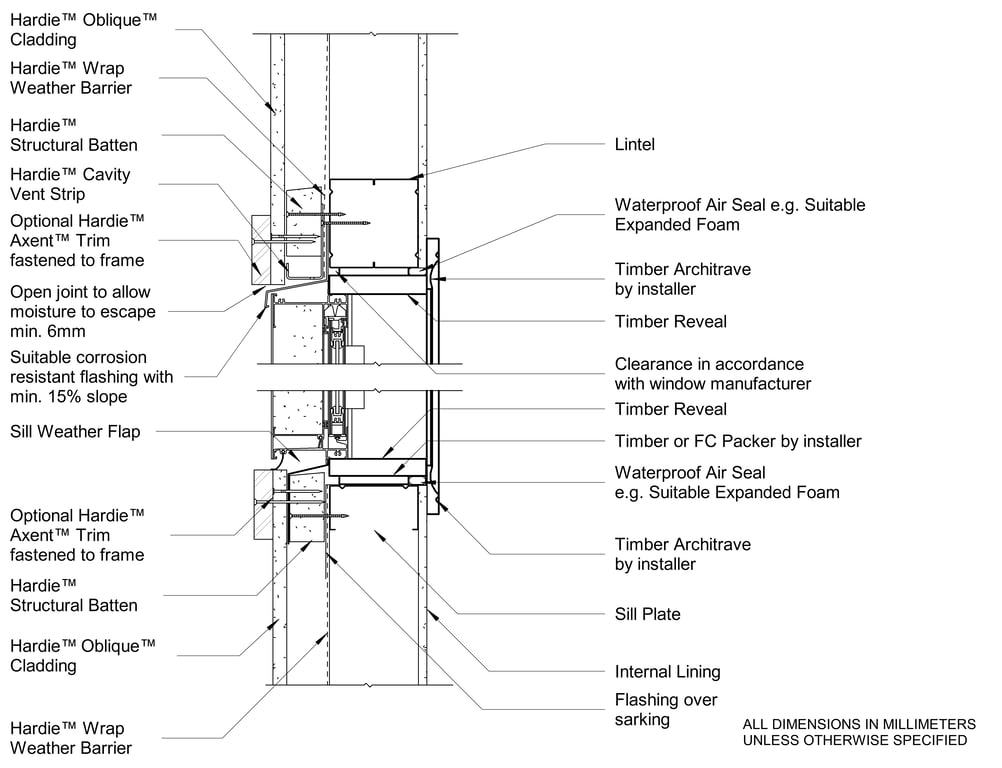 Hardie™ Oblique™ Cladding

Hardie™ Wrap Weather Barrier

Hardie™ Structural Batten

Hardie™ Cavity Vent Strip

Optional Hardie™ Axent™ Trim fastened to frame

Open joint to allow moisture to escape min. 6mm

Suitable corrosion resistant flashing with min. 15% slope

Sill Weather Flap

Optional Hardie™ Axent™ Trim fastened to frame

Hardie™ Structural Batten

Hardie™ Oblique™ Cladding

Hardie™ Wrap Weather Barrier

Lintel

Waterproof Air Seal e.g. Suitable Expanded Foam

Timber Architrave by installer

Timber Reveal

Clearance in accordance with window manufacturer

Timber Reveal

Timber or FC Packer by installer

Waterproof Air Seal e.g. Suitable Expanded Foam

Timber Architrave by installer

Sill Plate

Internal Lining

Flashing over sarking

ALL DIMENSIONS IN MILLIMETERS UNLESS OTHERWISE SPECIFIED