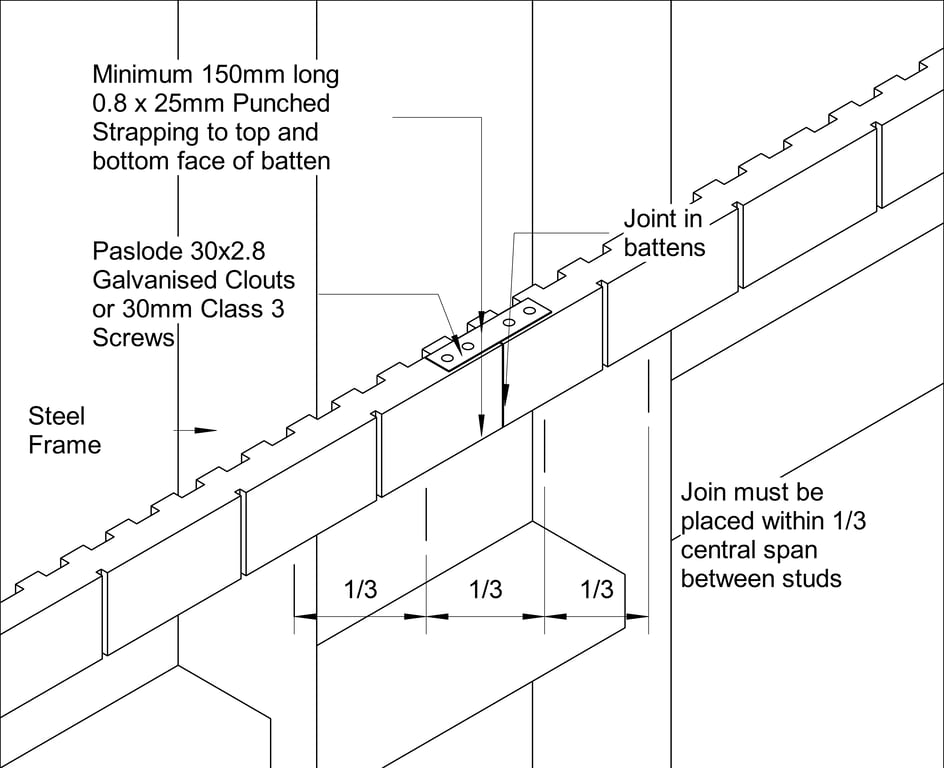 Minimum 150mm long 0.8 x 25mm Punched Strapping to top and bottom face of batten

Joint in battens

Paslode 30x2.8 Galvanised Clouts or 30mm Class 3 Screws

Steel Frame

Join must be placed within 1/3 central span between studs

1/3

1/3

1/3