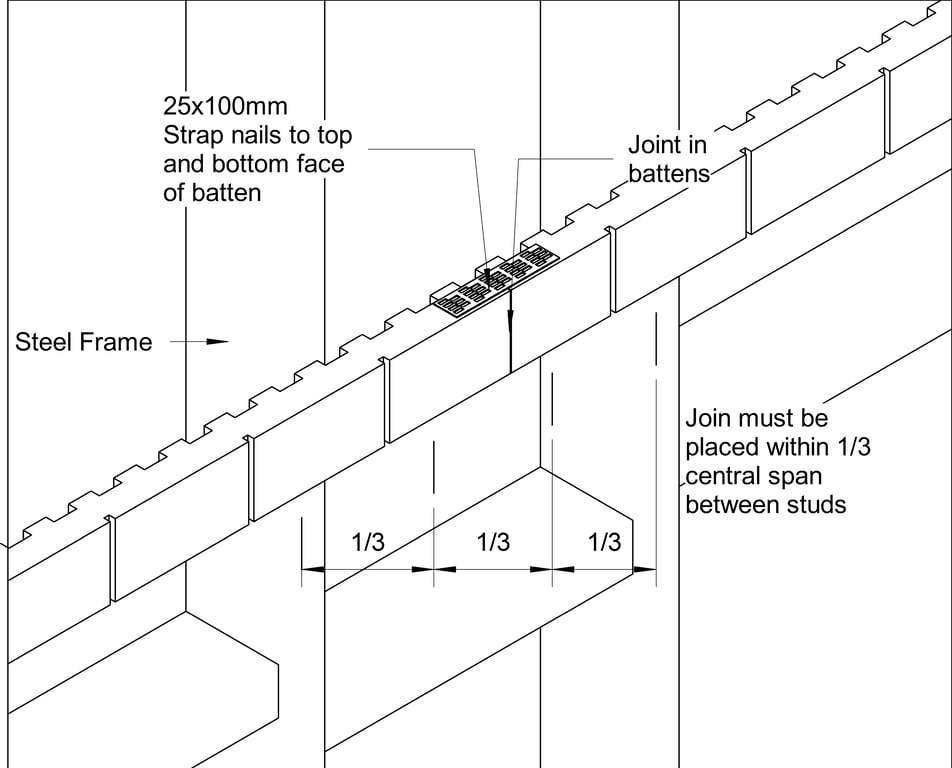 25x100mm
Strap nails to top and bottom face of batten

Joint in battens

Steel Frame

Join must be placed within 1/3 central span between studs

1/3

1/3

1/3