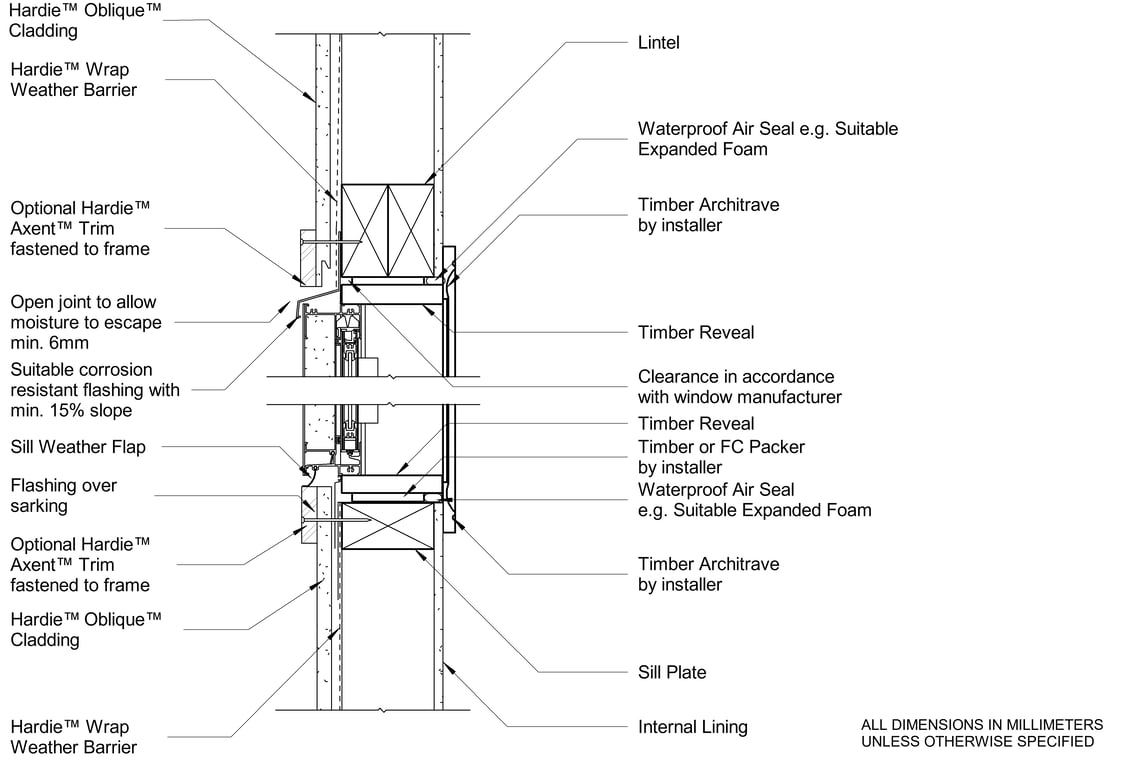 Hardie™ Oblique™ Cladding

Hardie™ Wrap Weather Barrier

Optional Hardie™ Axent™ Trim fastened to frame

Open joint to allow moisture to escape min. 6mm

Suitable corrosion resistant flashing with min. 15% slope

Sill Weather Flap

Flashing over sarking

Optional Hardie™ Axent™ Trim fastened to frame

Hardie™ Oblique™ Cladding

Hardie™ Wrap Weather Barrier

Lintel

Waterproof Air Seal e.g. Suitable Expanded Foam

Timber Architrave by installer

Timber Reveal

Clearance in accordance with window manufacturer

Timber Reveal

Timber or FC Packer by installer

Waterproof Air Seal e.g. Suitable Expanded Foam

Timber Architrave by installer

Sill Plate

Internal Lining

ALL DIMENSIONS IN MILLIMETERS UNLESS OTHERWISE SPECIFIED