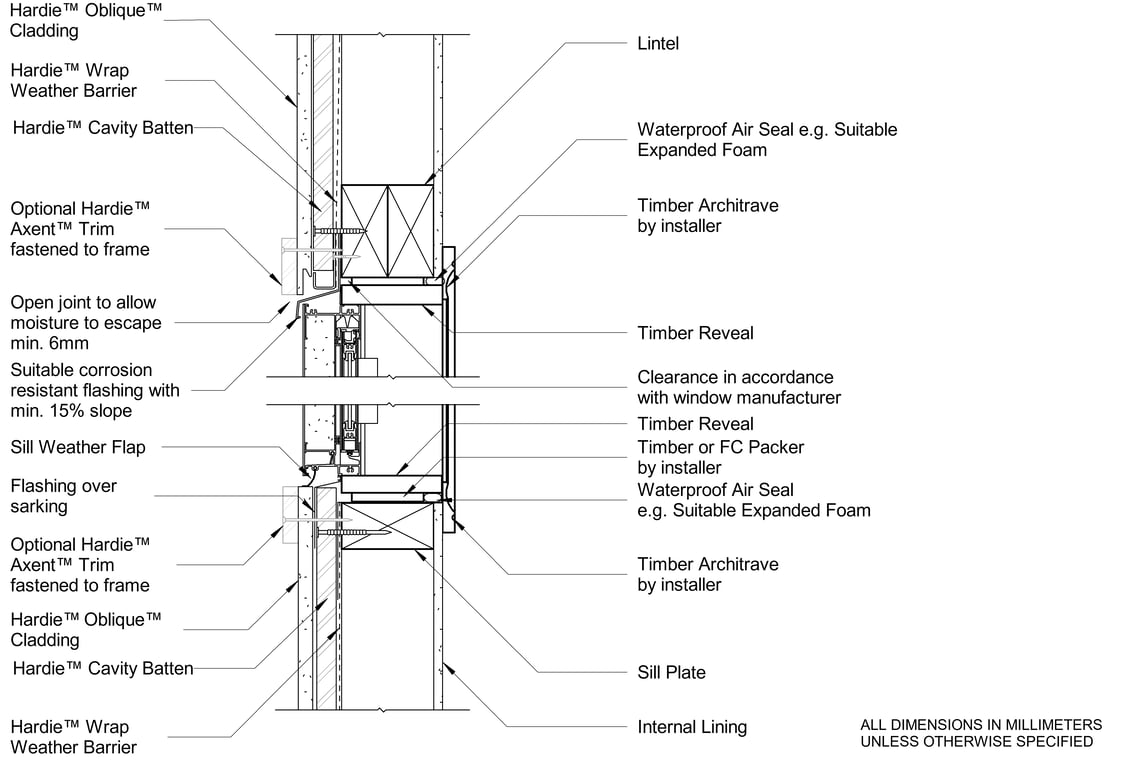 Hardie™ Oblique™ Cladding

Hardie™ Wrap Weather Barrier

Hardie™ Cavity Batten

Optional Hardie™ Axent™ Trim fastened to frame

Open joint to allow moisture to escape min. 6mm

Suitable corrosion resistant flashing with min. 15% slope

Sill Weather Flap

Flashing over sarking

Optional Hardie™ Axent™ Trim fastened to frame

Hardie™ Oblique™ Cladding

Hardie™ Cavity Batten

Hardie™ Wrap Weather Barrier

Lintel

Waterproof Air Seal e.g. Suitable Expanded Foam

Timber Architrave by installer

Timber Reveal

Clearance in accordance with window manufacturer

Timber Reveal

Timber or FC Packer by installer

Waterproof Air Seal e.g. Suitable Expanded Foam

Timber Architrave by installer

Sill Plate

Internal Lining

ALL DIMENSIONS IN MILLIMETERS UNLESS OTHERWISE SPECIFIED