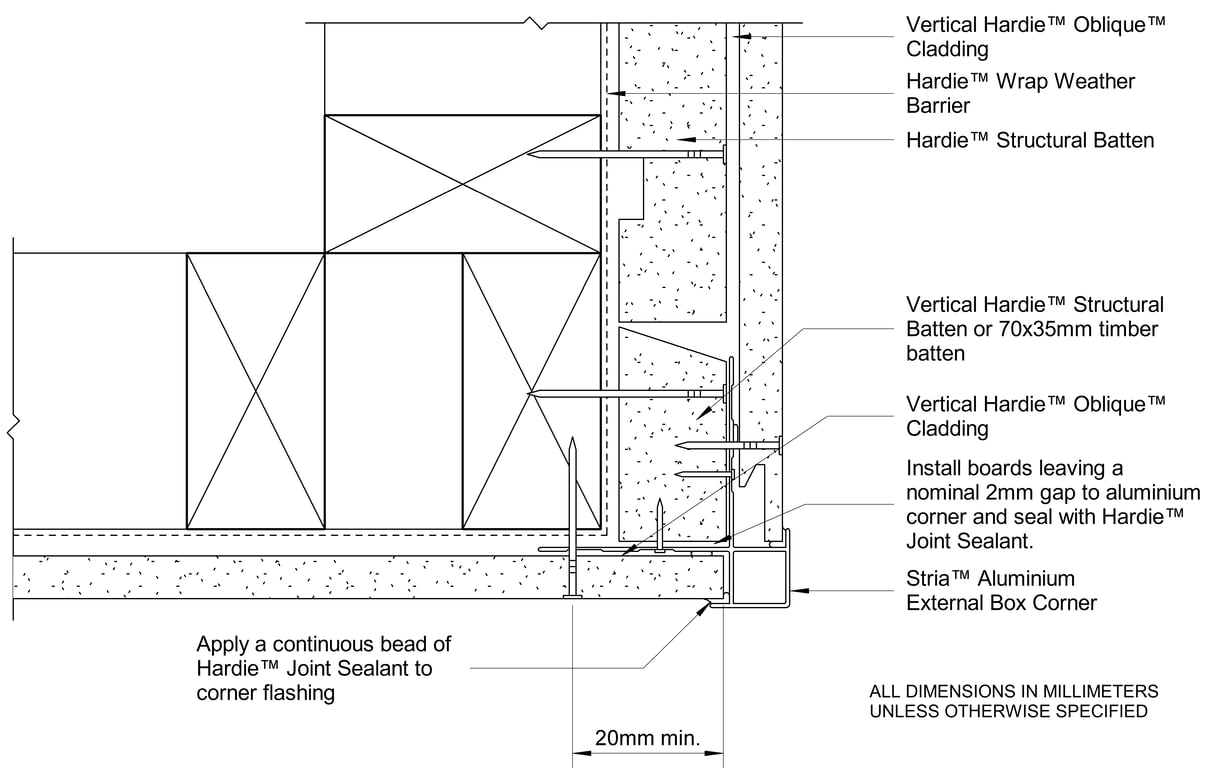 Vertical Hardie™ Oblique™ Cladding

Hardie™ Wrap Weather Barrier

Hardie™ Structural Batten

Vertical Hardie™ Structural Batten or 70x35mm timber batten

Vertical Hardie™ Oblique™ Cladding

Install boards leaving a nominal 2mm gap to aluminium corner and seal with Hardie™ Joint Sealant.

Stria™ Aluminium External Box Corner

Apply a continuous bead of Hardie™ Joint Sealant to corner flashing

ALL DIMENSIONS IN MILLIMETERS UNLESS OTHERWISE SPECIFIED

20mm min.