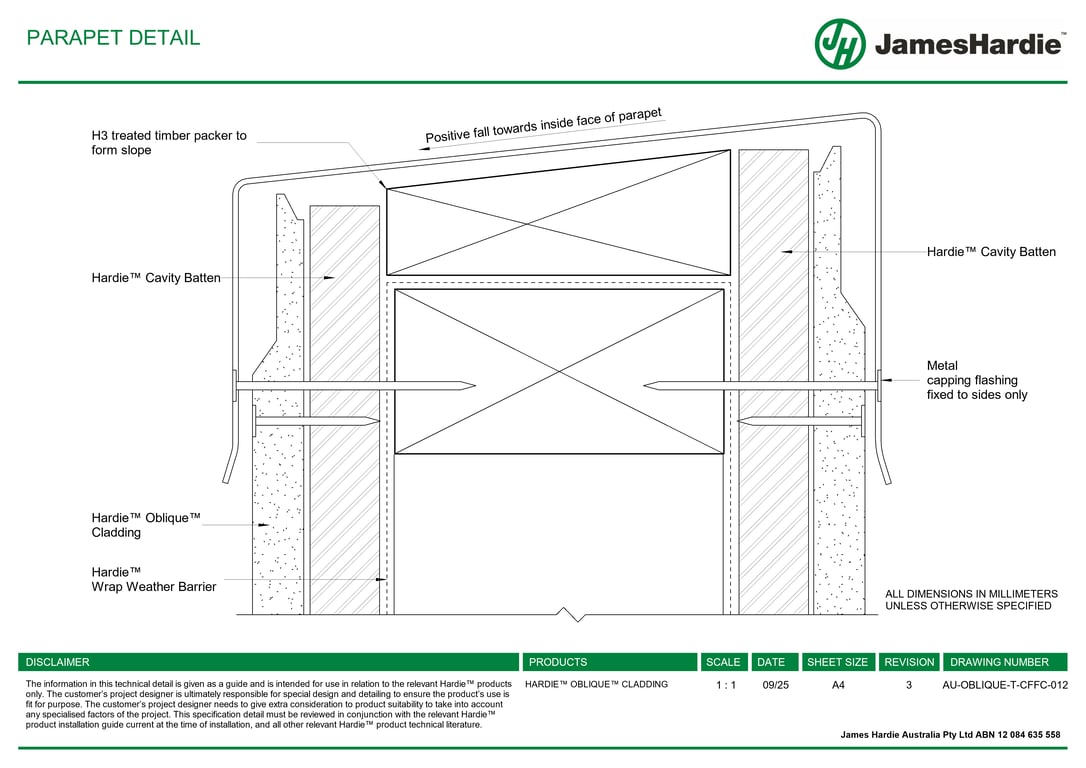 PARAPET DETAIL

JH JamesHardie™

H3 treated timber packer to form slope

Positive fall towards inside face of parapet

Hardie™ Cavity Batten

Hardie™ Cavity Batten

Metal capping flashing fixed to sides only

Hardie™ Oblique™ Cladding

Hardie™ Wrap Weather Barrier

ALL DIMENSIONS IN MILLIMETERS UNLESS OTHERWISE SPECIFIED

| DISCLAIMER | PRODUCTS | SCALE | DATE | SHEET SIZE | REVISION | DRAWING NUMBER |
|---|---|---|---|---|---|---|
| The information in this technical detail is given as a guide and is intended for use in relation to the relevant Hardie™ products only. The customer's project designer is ultimately responsible for special design and detailing to ensure the product's use is fit for purpose. The customer's project designer needs to give extra consideration to product suitability to take into account any specialised factors of the project. This specification detail must be reviewed in conjunction with the relevant Hardie™ product installation guide current at the time of installation, and all other relevant Hardie™ product technical literature. | HARDIE™ OBLIQUE™ CLADDING | 1 : 1 | 09/25 | A4 | 3 | AU-OBLIQUE-T-CFFC-012 |

James Hardie Australia Pty Ltd ABN 12 084 635 558