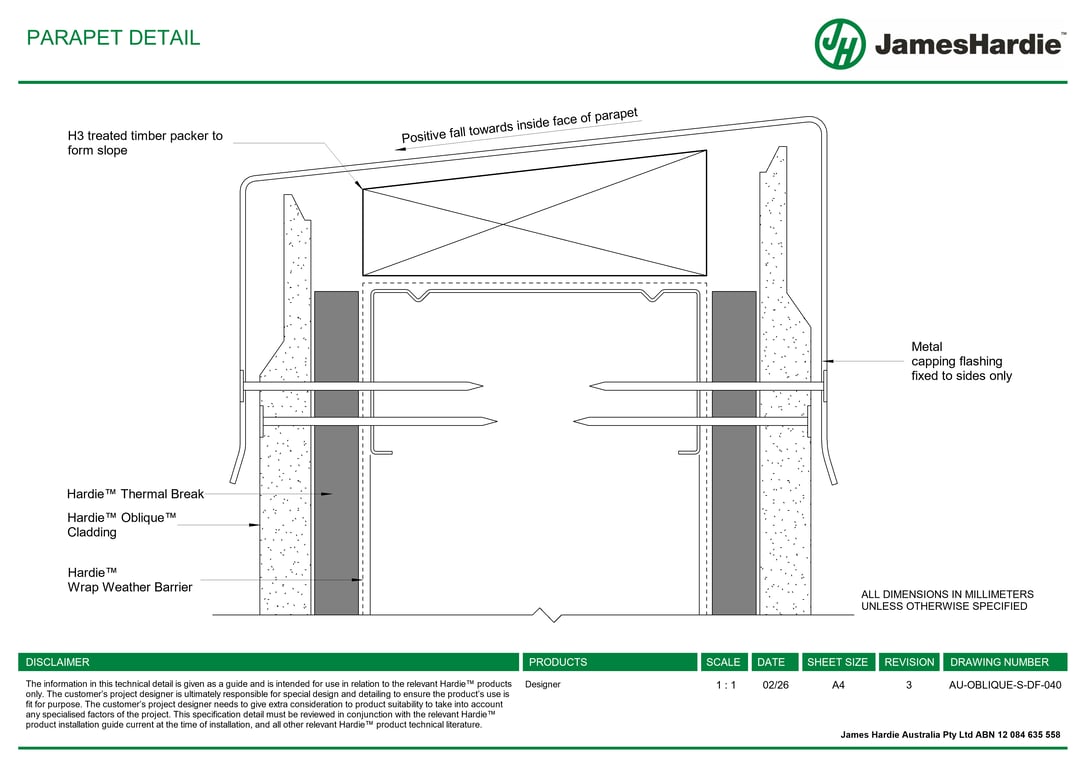 PARAPET DETAIL

JH JamesHardie™

H3 treated timber packer to form slope

Positive fall towards inside face of parapet

Metal capping flashing fixed to sides only

Hardie™ Thermal Break

Hardie™ Oblique™ Cladding

Hardie™ Wrap Weather Barrier

ALL DIMENSIONS IN MILLIMETERS UNLESS OTHERWISE SPECIFIED

| DISCLAIMER | PRODUCTS | SCALE | DATE | SHEET SIZE | REVISION | DRAWING NUMBER |
|---|---|---|---|---|---|---|
| The information in this technical detail is given as a guide and is intended for use in relation to the relevant Hardie™ products only. The customer's project designer is ultimately responsible for special design and detailing to ensure the product's use is fit for purpose. The customer's project designer needs to give extra consideration to product suitability to take into account any specialised factors of the project. This specification detail must be reviewed in conjunction with the relevant Hardie™ product installation guide current at the time of installation, and all other relevant Hardie™ product technical literature. | Designer | 1 : 1 | 02/26 | A4 | 3 | AU-OBLIQUE-S-DF-040 |

James Hardie Australia Pty Ltd ABN 12 084 635 558