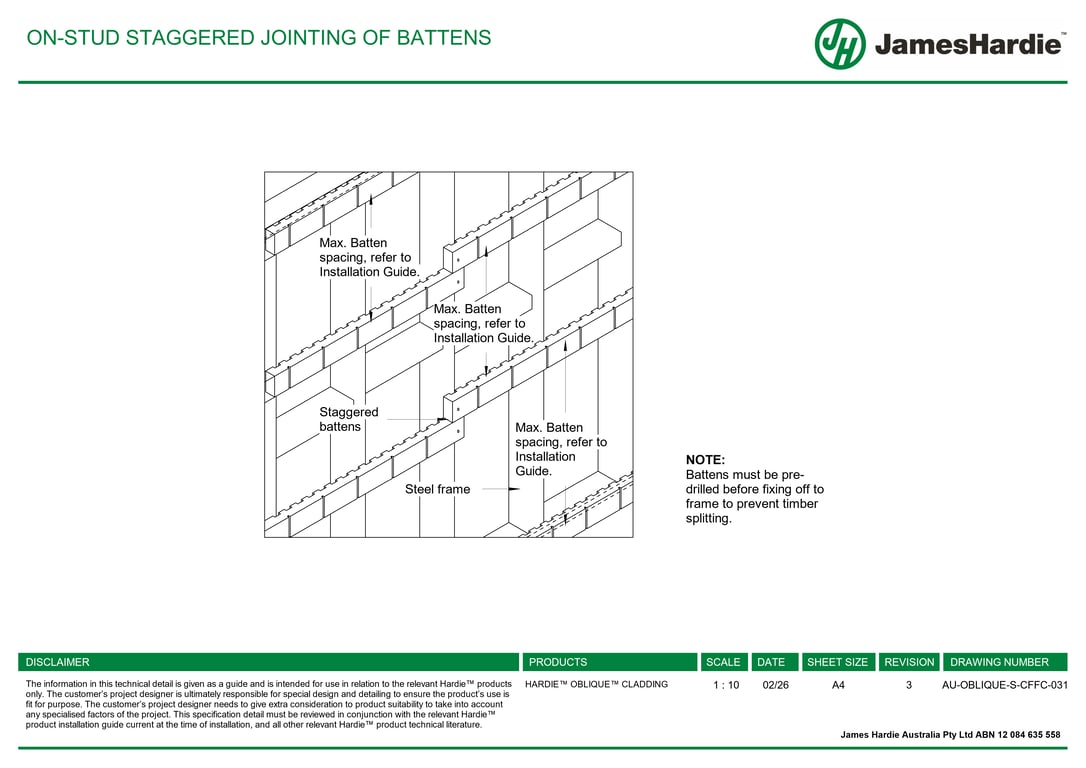 ON-STUD STAGGERED JOINTING OF BATTENS

JH JamesHardie™

Max. Batten spacing, refer to Installation Guide.

Max. Batten spacing, refer to Installation Guide.

Staggered battens

Max. Batten spacing, refer to Installation Guide.

Steel frame

NOTE:
Battens must be pre-drilled before fixing off to frame to prevent timber splitting.

| DISCLAIMER | PRODUCTS | SCALE | DATE | SHEET SIZE | REVISION | DRAWING NUMBER |
|---|---|---|---|---|---|---|
| The information in this technical detail is given as a guide and is intended for use in relation to the relevant Hardie™ products only. The customer's project designer is ultimately responsible for special design and detailing to ensure the product's use is fit for purpose. The customer's project designer needs to give extra consideration to product suitability to take into account any specialised factors of the project. This specification detail must be reviewed in conjunction with the relevant Hardie™ product installation guide current at the time of installation, and all other relevant Hardie™ product technical literature. | HARDIE™ OBLIQUE™ CLADDING | 1 : 10 | 02/26 | A4 | 3 | AU-OBLIQUE-S-CFFC-031 |

James Hardie Australia Pty Ltd ABN 12 084 635 558