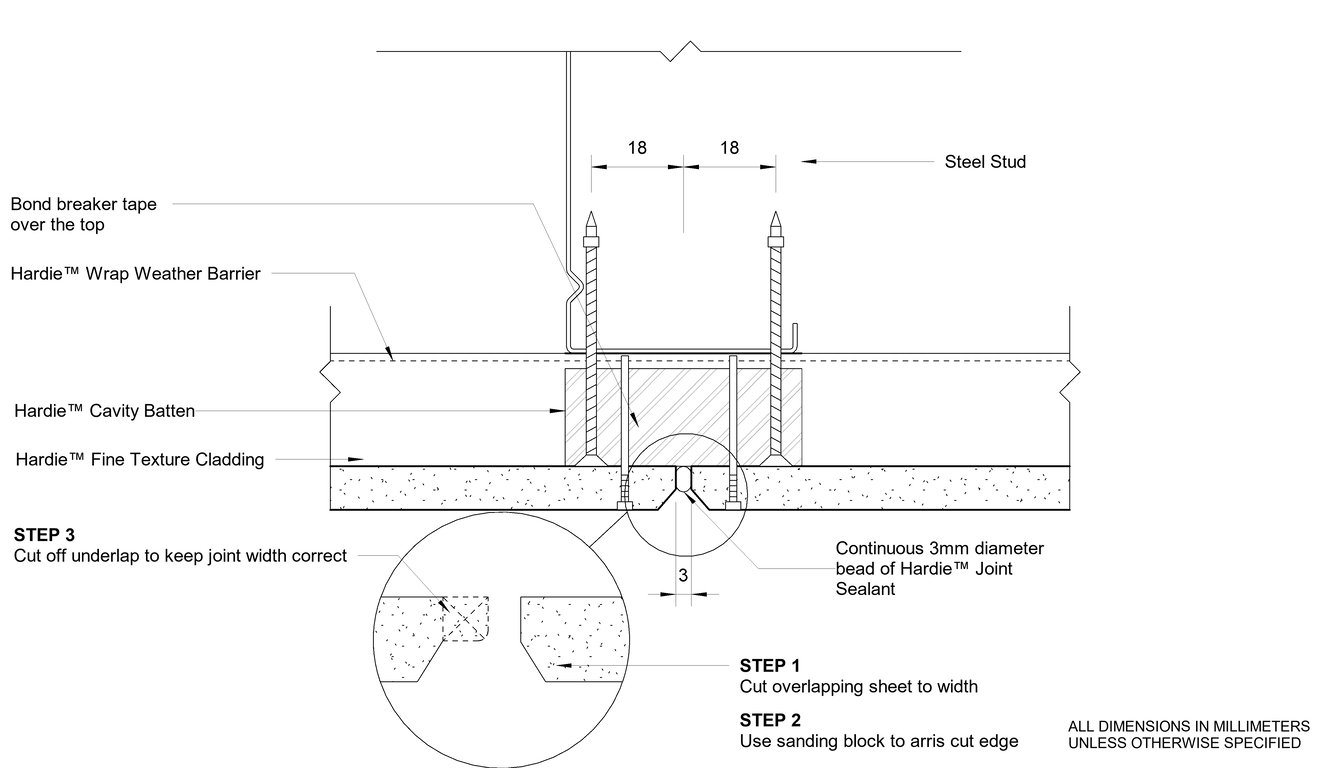 18
18
Steel Stud

Bond breaker tape over the top

Hardie™ Wrap Weather Barrier

Hardie™ Cavity Batten

Hardie™ Fine Texture Cladding

STEP 3
Cut off underlap to keep joint width correct

Continuous 3mm diameter bead of Hardie™ Joint Sealant

3

STEP 1
Cut overlapping sheet to width

STEP 2
Use sanding block to arris cut edge

ALL DIMENSIONS IN MILLIMETERS UNLESS OTHERWISE SPECIFIED