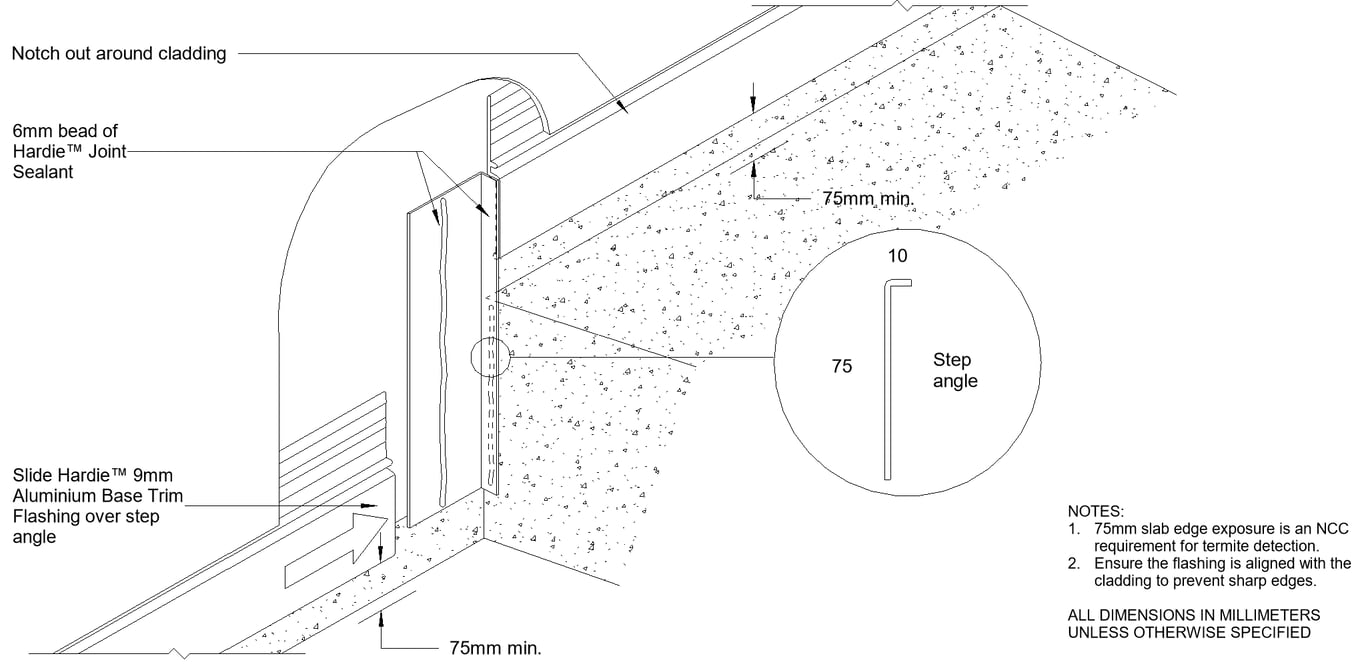 Notch out around cladding

6mm bead of Hardie™ Joint Sealant

75mm min.

10

75

Step angle

Slide Hardie™ 9mm Aluminium Base Trim Flashing over step angle

75mm min.

NOTES:
1. 75mm slab edge exposure is an NCC requirement for termite detection.
2. Ensure the flashing is aligned with the cladding to prevent sharp edges.

ALL DIMENSIONS IN MILLIMETERS UNLESS OTHERWISE SPECIFIED