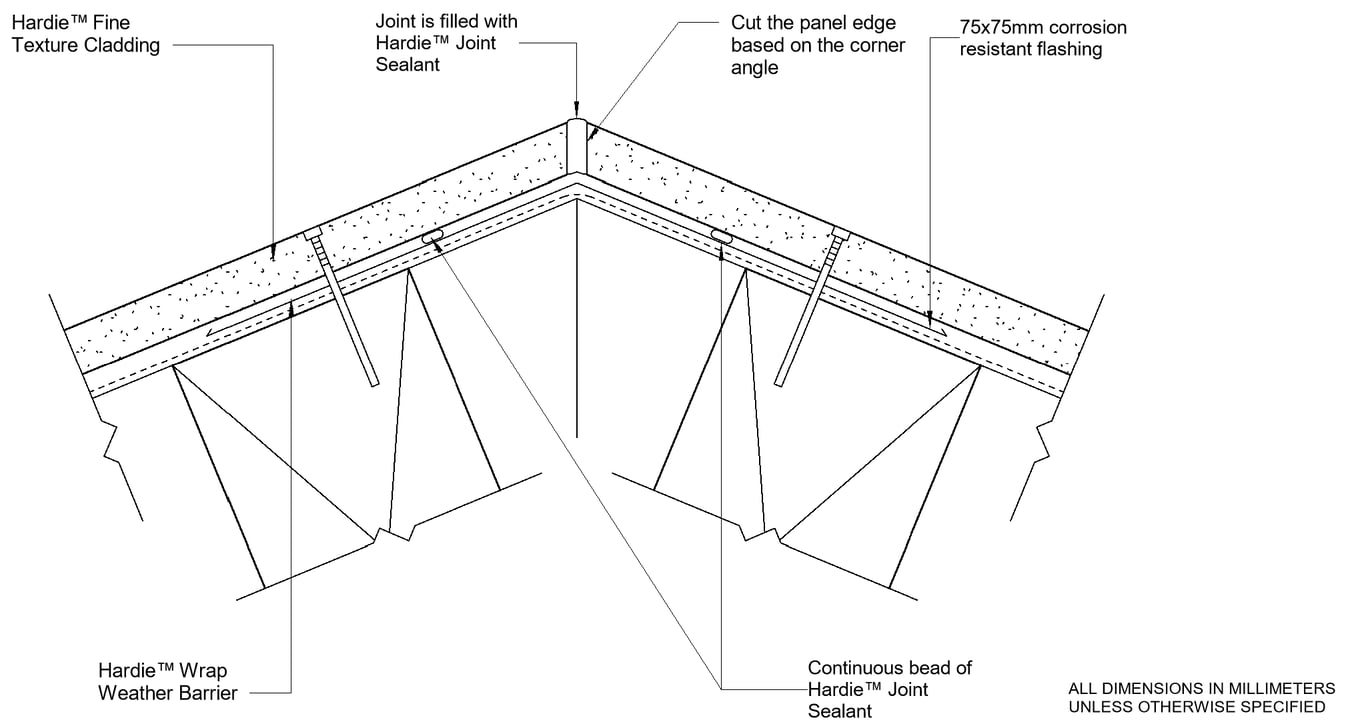 Hardie™ Fine Texture Cladding

Joint is filled with Hardie™ Joint Sealant

Cut the panel edge based on the corner angle

75x75mm corrosion resistant flashing

Hardie™ Wrap Weather Barrier

Continuous bead of Hardie™ Joint Sealant

ALL DIMENSIONS IN MILLIMETERS UNLESS OTHERWISE SPECIFIED