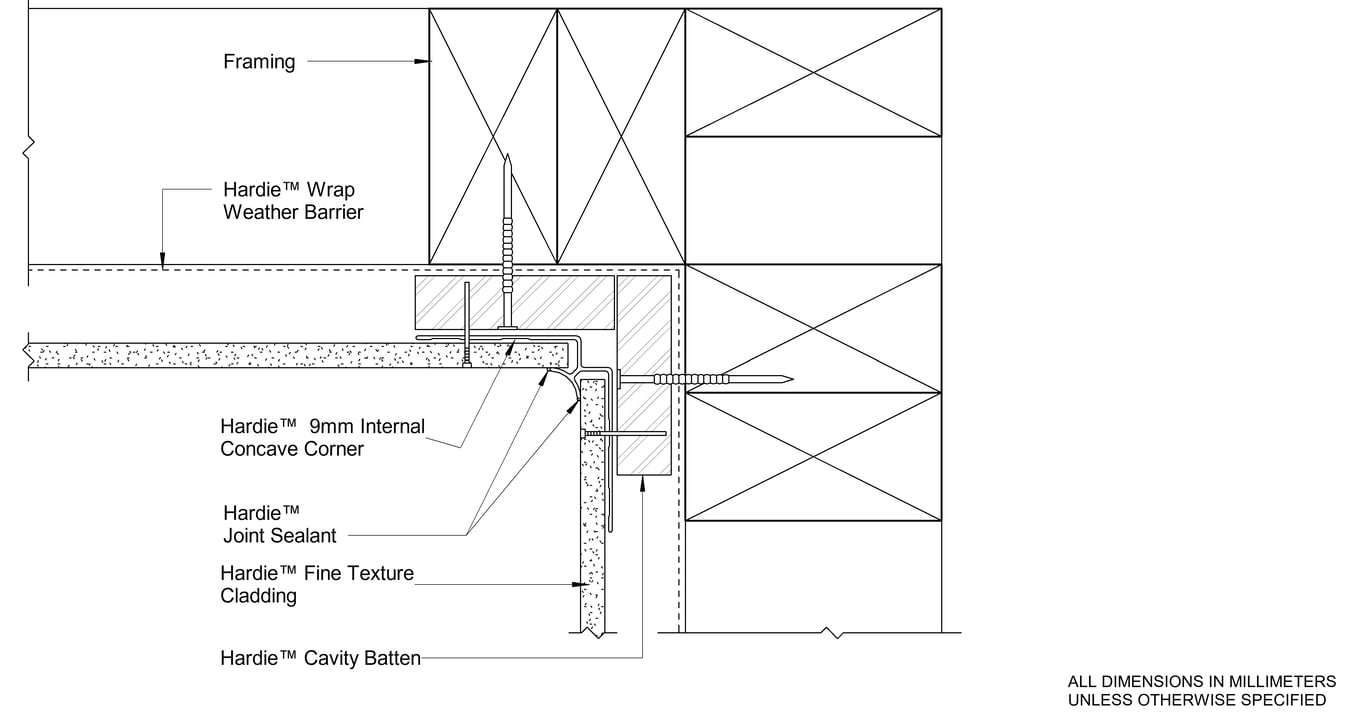 Framing

Hardie™ Wrap
Weather Barrier

Hardie™ 9mm Internal
Concave Corner

Hardie™
Joint Sealant

Hardie™ Fine Texture
Cladding

Hardie™ Cavity Batten

ALL DIMENSIONS IN MILLIMETERS
UNLESS OTHERWISE SPECIFIED