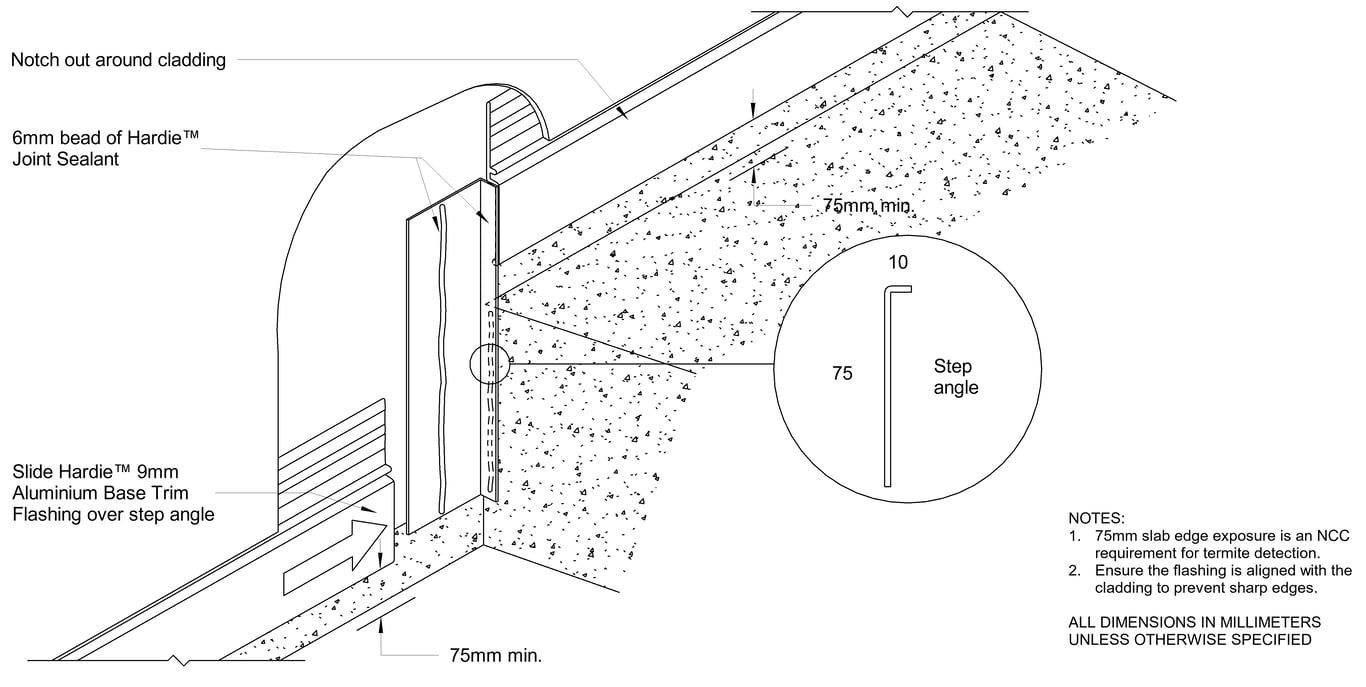 Notch out around cladding

6mm bead of Hardie™ Joint Sealant

75mm min.

10

75

Step angle

Slide Hardie™ 9mm Aluminium Base Trim Flashing over step angle

75mm min.

NOTES:
1. 75mm slab edge exposure is an NCC requirement for termite detection.
2. Ensure the flashing is aligned with the cladding to prevent sharp edges.

ALL DIMENSIONS IN MILLIMETERS UNLESS OTHERWISE SPECIFIED