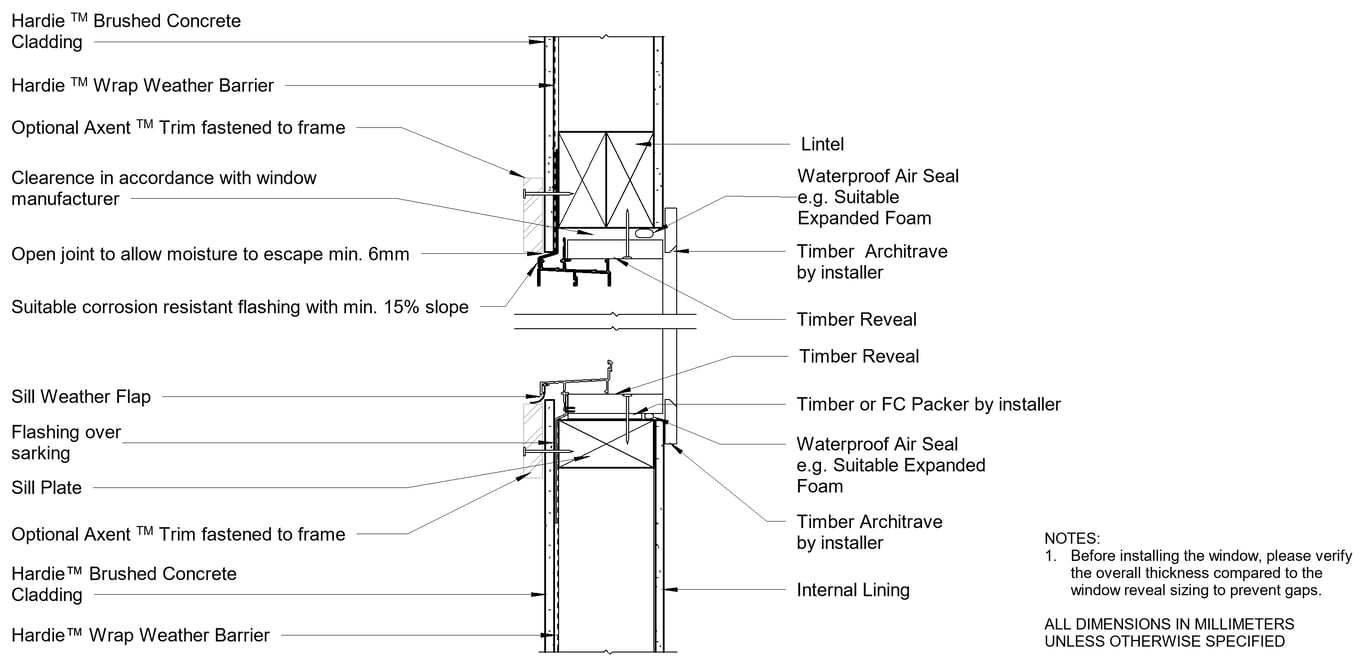 Hardie TM Brushed Concrete Cladding

Hardie TM Wrap Weather Barrier

Optional Axent TM Trim fastened to frame

Clearence in accordance with window manufacturer

Open joint to allow moisture to escape min. 6mm

Suitable corrosion resistant flashing with min. 15% slope

Sill Weather Flap

Flashing over sarking

Sill Plate

Optional Axent TM Trim fastened to frame

Hardie™ Brushed Concrete Cladding

Hardie™ Wrap Weather Barrier

Lintel

Waterproof Air Seal e.g. Suitable Expanded Foam

Timber Architrave by installer

Timber Reveal

Timber Reveal

Timber or FC Packer by installer

Waterproof Air Seal e.g. Suitable Expanded Foam

Timber Architrave by installer

Internal Lining

NOTES:
1. Before installing the window, please verify the overall thickness compared to the window reveal sizing to prevent gaps.

ALL DIMENSIONS IN MILLIMETERS UNLESS OTHERWISE SPECIFIED