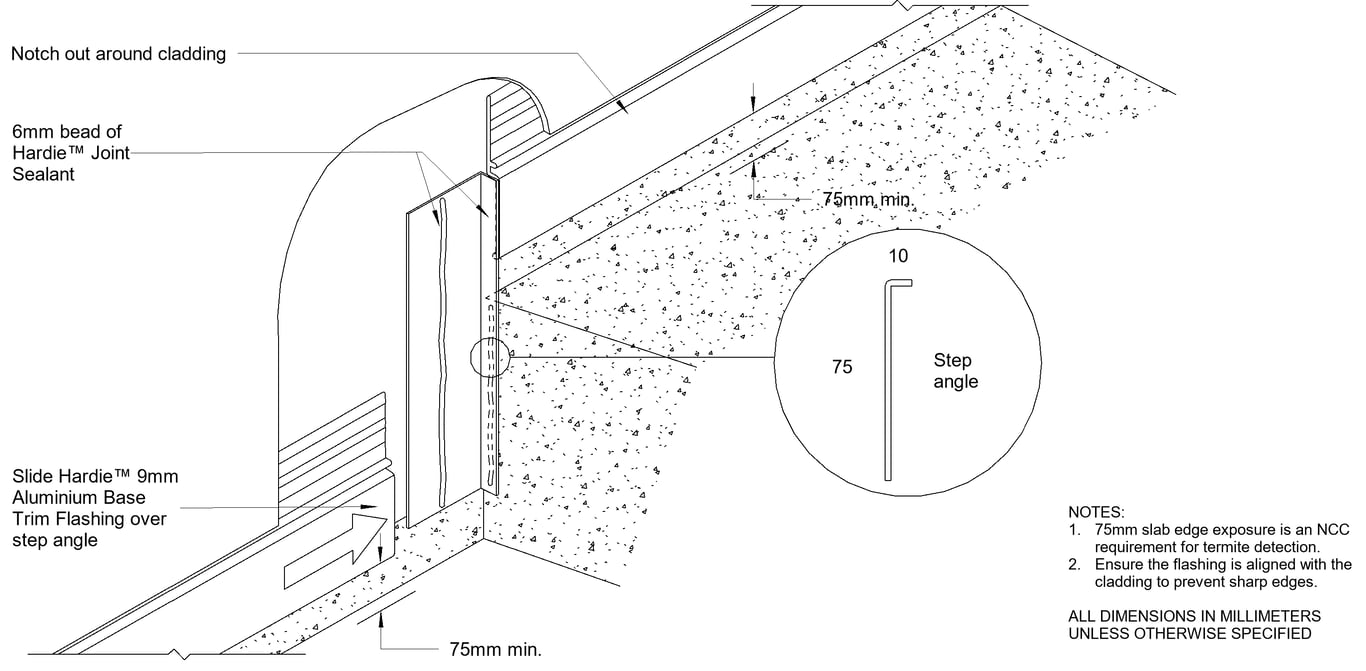 Notch out around cladding

6mm bead of Hardie™ Joint Sealant

75mm min.

10

75

Step angle

Slide Hardie™ 9mm Aluminium Base Trim Flashing over step angle

75mm min.

NOTES:
1. 75mm slab edge exposure is an NCC requirement for termite detection.
2. Ensure the flashing is aligned with the cladding to prevent sharp edges.

ALL DIMENSIONS IN MILLIMETERS UNLESS OTHERWISE SPECIFIED