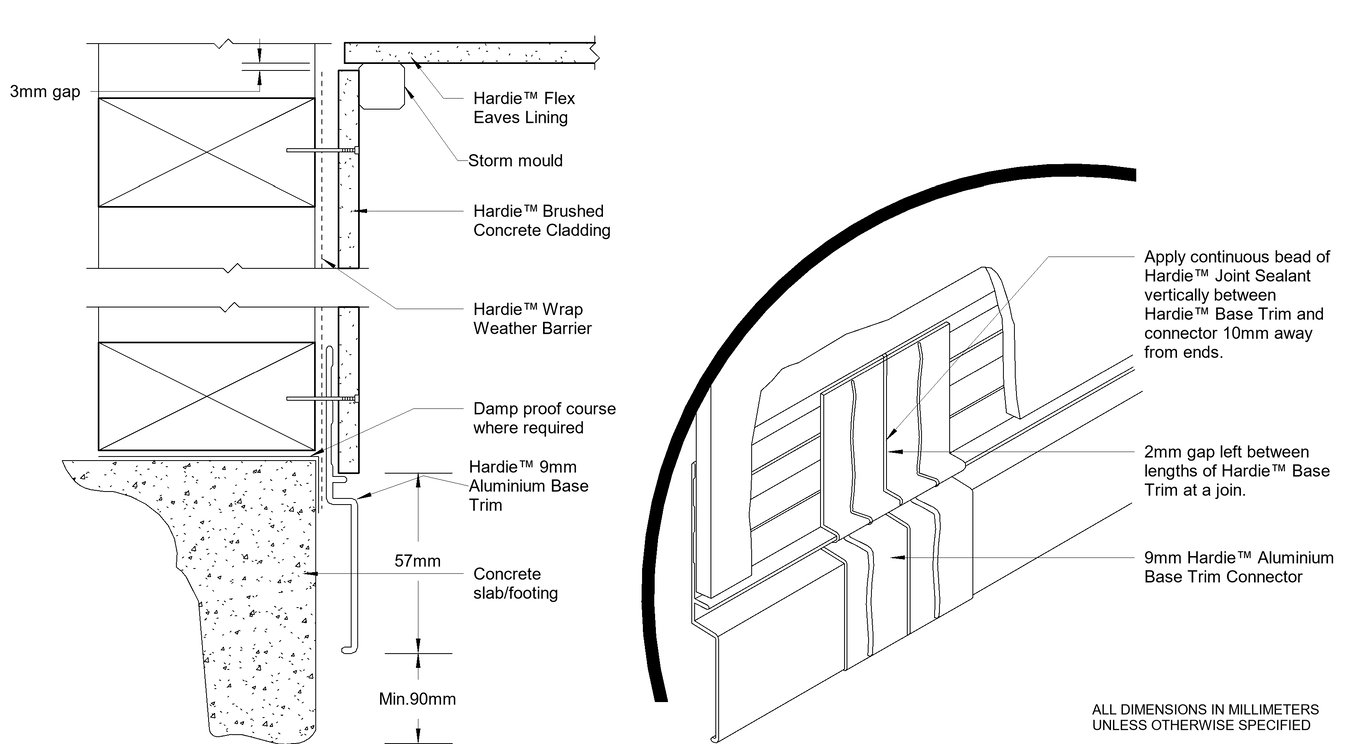 3mm gap

Hardie™ Flex Eaves Lining

Storm mould

Hardie™ Brushed Concrete Cladding

Hardie™ Wrap Weather Barrier

Damp proof course where required

Hardie™ 9mm Aluminium Base Trim

57mm

Concrete slab/footing

Min.90mm

Apply continuous bead of Hardie™ Joint Sealant vertically between Hardie™ Base Trim and connector 10mm away from ends.

2mm gap left between lengths of Hardie™ Base Trim at a join.

9mm Hardie™ Aluminium Base Trim Connector

ALL DIMENSIONS IN MILLIMETERS UNLESS OTHERWISE SPECIFIED