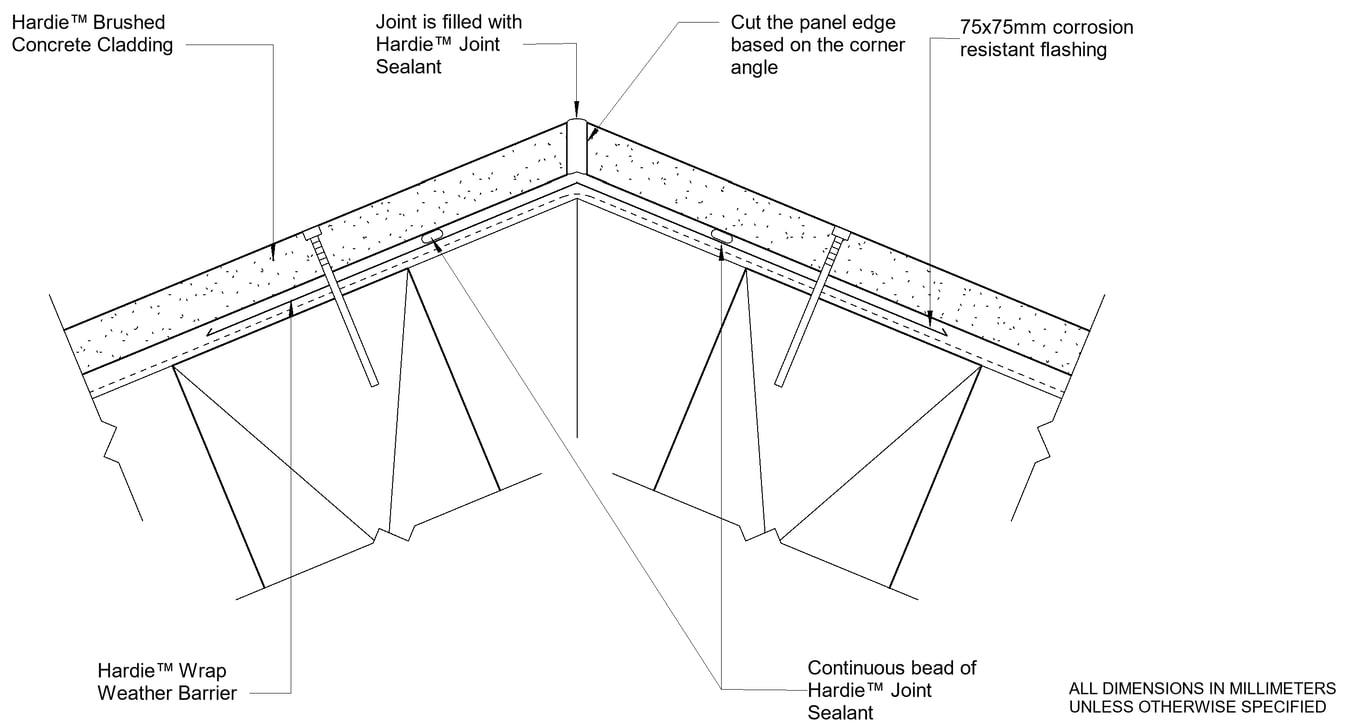 Hardie™ Brushed Concrete Cladding

Joint is filled with Hardie™ Joint Sealant

Cut the panel edge based on the corner angle

75x75mm corrosion resistant flashing

Hardie™ Wrap Weather Barrier

Continuous bead of Hardie™ Joint Sealant

ALL DIMENSIONS IN MILLIMETERS UNLESS OTHERWISE SPECIFIED