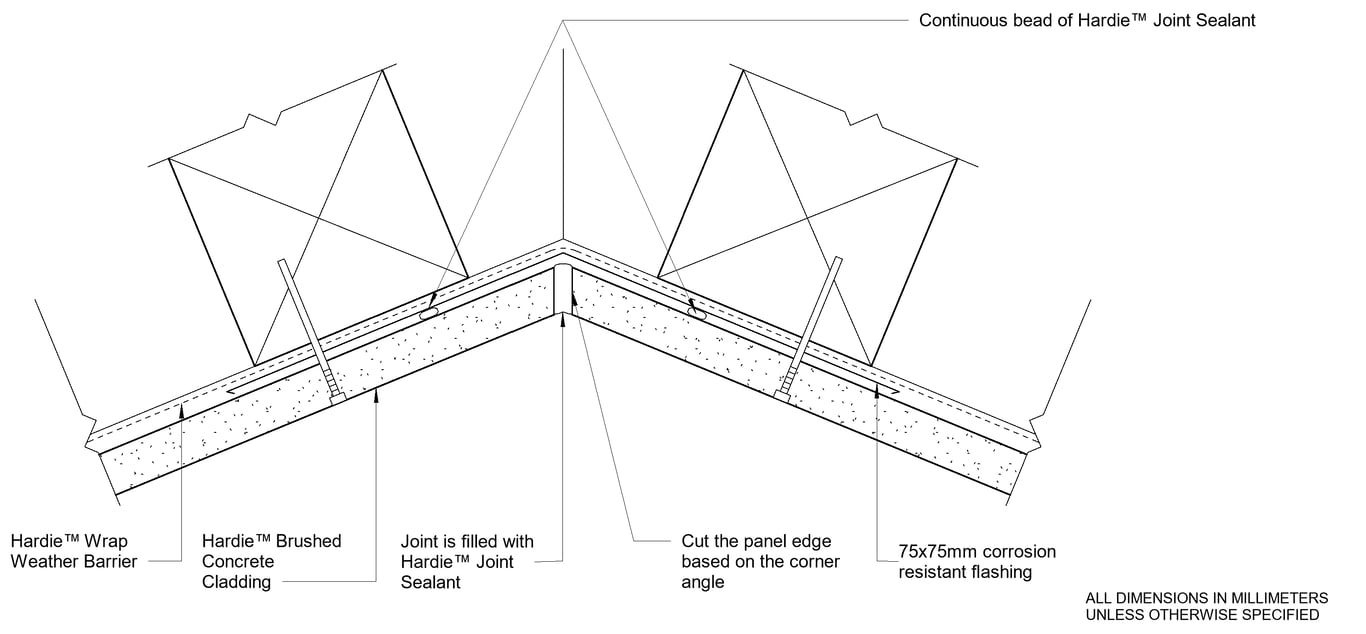 Continuous bead of Hardie™ Joint Sealant

Hardie™ Wrap Weather Barrier

Hardie™ Brushed Concrete Cladding

Joint is filled with Hardie™ Joint Sealant

Cut the panel edge based on the corner angle

75x75mm corrosion resistant flashing

ALL DIMENSIONS IN MILLIMETERS UNLESS OTHERWISE SPECIFIED