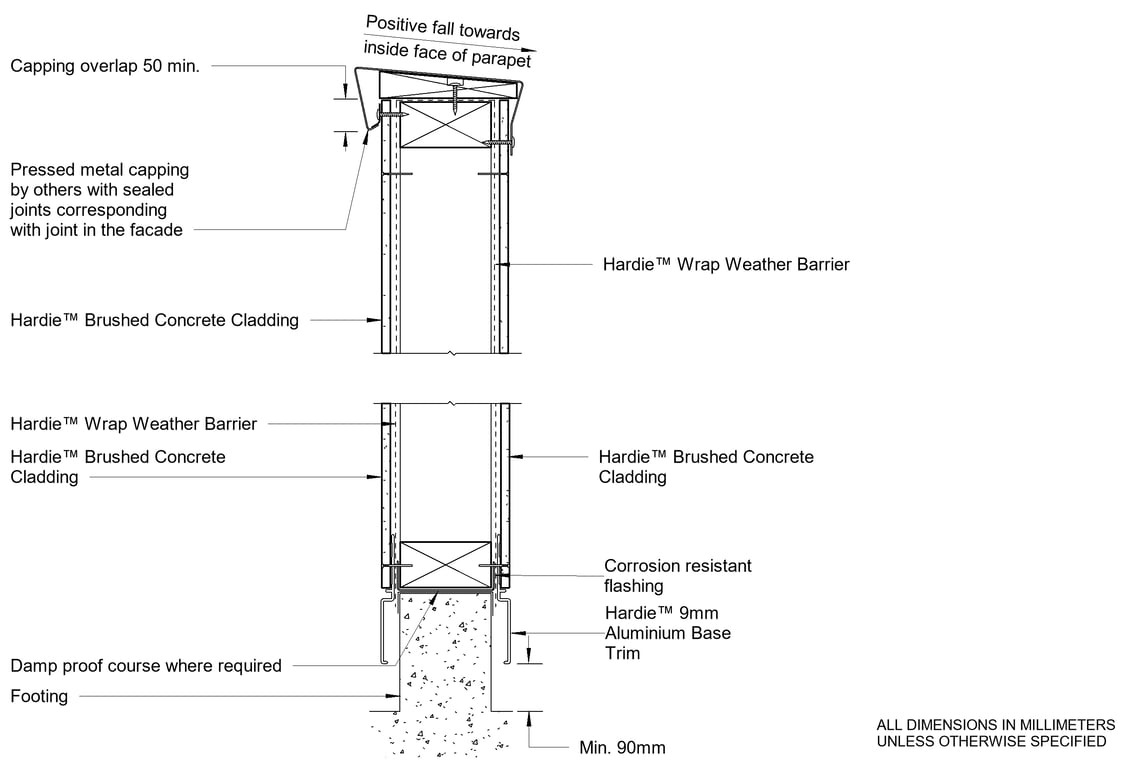 Positive fall towards inside face of parapet

Capping overlap 50 min.

Pressed metal capping by others with sealed joints corresponding with joint in the facade

Hardie™ Wrap Weather Barrier

Hardie™ Brushed Concrete Cladding

Hardie™ Wrap Weather Barrier

Hardie™ Brushed Concrete Cladding

Hardie™ Brushed Concrete Cladding

Corrosion resistant flashing

Hardie™ 9mm Aluminium Base Trim

Damp proof course where required

Footing

Min. 90mm

ALL DIMENSIONS IN MILLIMETERS UNLESS OTHERWISE SPECIFIED